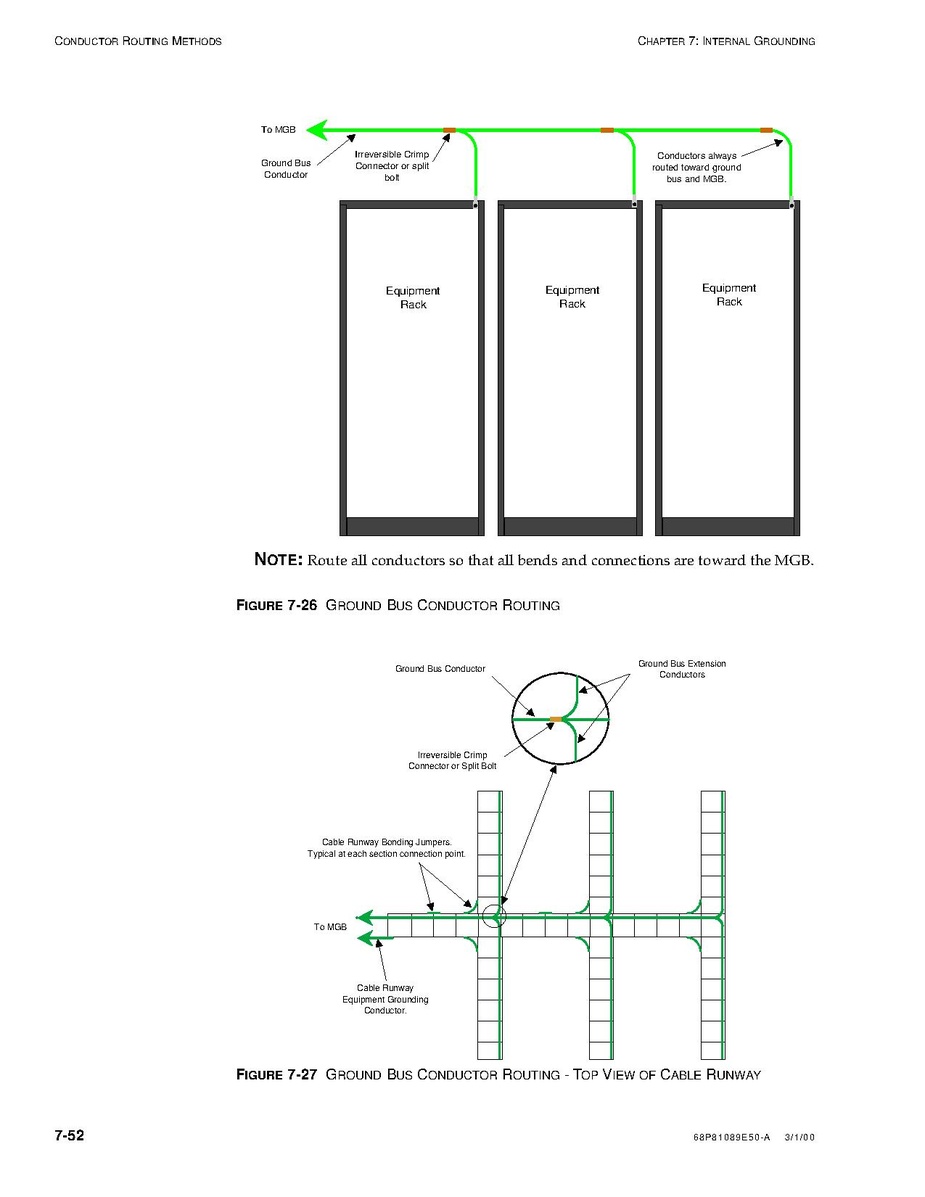 CONDUCTOR ROUTING METHODS

CHAPTER 7: INTERNAL GROUNDING

To MGB

Ground Bus Conductor

Irreversible Crimp Connector or split bolt

Conductors always routed toward ground bus and MGB.

Equipment Rack

Equipment Rack

Equipment Rack

NOTE: Route all conductors so that all bends and connections are toward the MGB.

FIGURE 7-26 GROUND BUS CONDUCTOR ROUTING

Ground Bus Conductor

Ground Bus Extension Conductors

Irreversible Crimp Connector or Split Bolt

Cable Runway Bonding Jumpers. Typical at each section connection point.

To MGB

Cable Runway Equipment Grounding Conductor.

FIGURE 7-27 GROUND BUS CONDUCTOR ROUTING - TOP VIEW OF CABLE RUNWAY

7-52

68P81089E50-A 3/1/00