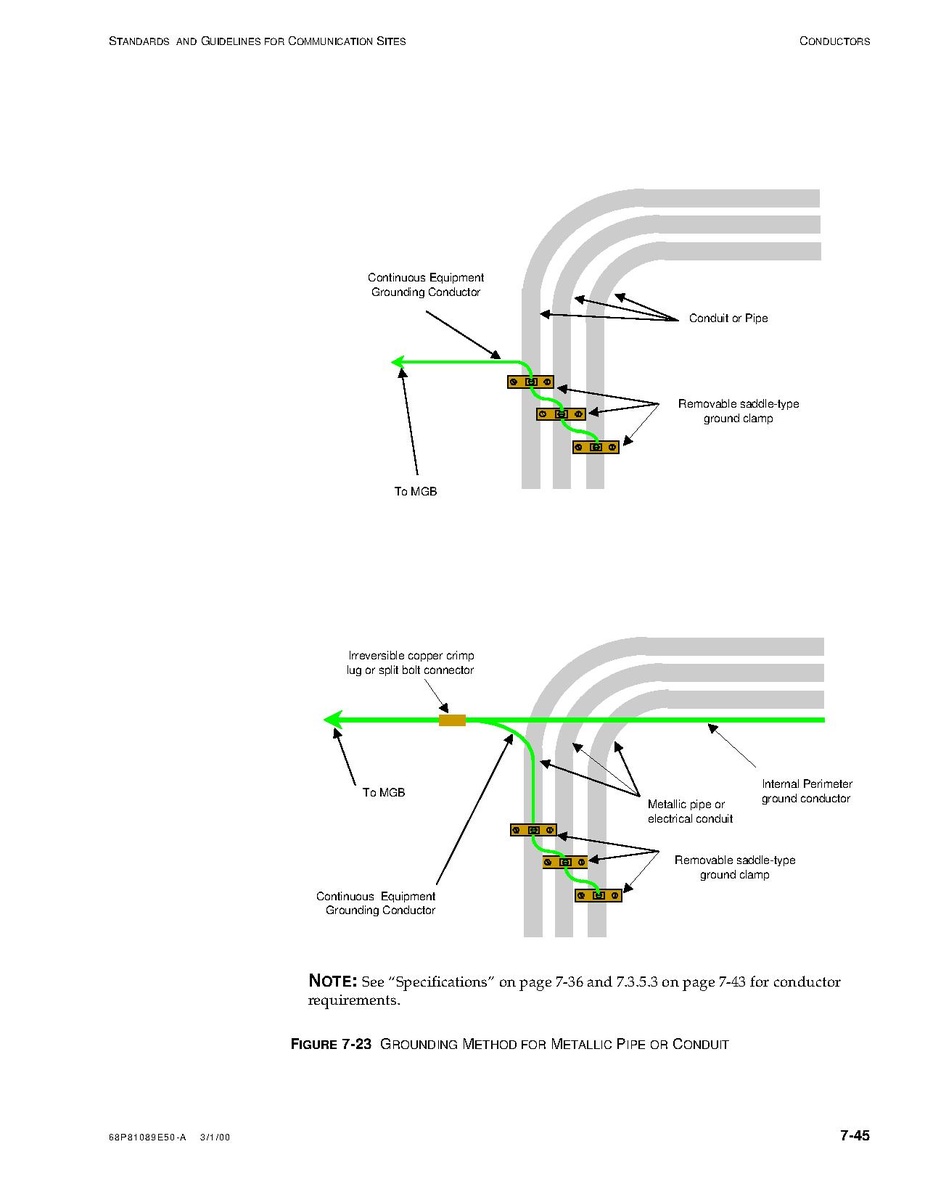 STANDARDS AND GUIDELINES FOR COMMUNICATION SITES

CONDUCTORS

Continuous Equipment Grounding Conductor

Conduit or Pipe

Removable saddle-type ground clamp

To MGB

Irreversible copper crimp lug or split bolt connector

To MGB

Internal Perimeter ground conductor

Metallic pipe or electrical conduit

Removable saddle-type ground clamp

Continuous Equipment Grounding Conductor

NOTE: See "Specifications" on page 7-36 and 7.3.5.3 on page 7-43 for conductor requirements.

FIGURE 7-23 GROUNDING METHOD FOR METALLIC PIPE OR CONDUIT

68P81089E50-A 3/1/00

7-45