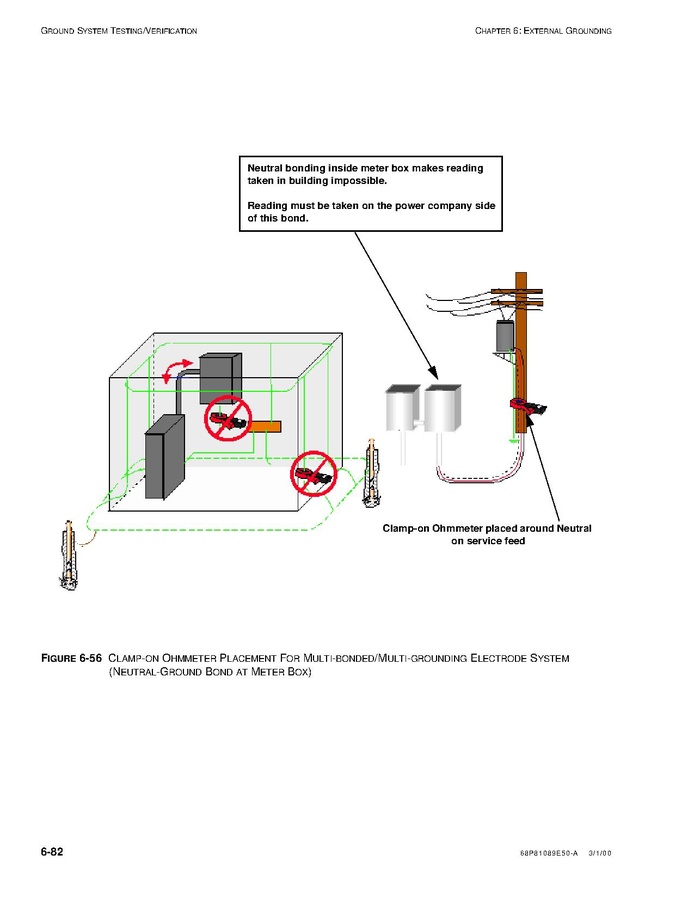 GROUND SYSTEM TESTING/VERIFICATION

CHAPTER 6: EXTERNAL GROUNDING

Neutral bonding inside meter box makes reading taken in building impossible.

Reading must be taken on the power company side of this bond.

Clamp-on Ohmmeter placed around Neutral on service feed

FIGURE 6-56 CLAMP-ON OHMMETER PLACEMENT FOR MULTI-BONDED/MULTI-GROUNDING ELECTRODE SYSTEM (NEUTRAL-GROUND BOND AT METER BOX)

6-82

68P81089E50-A 3/1/00