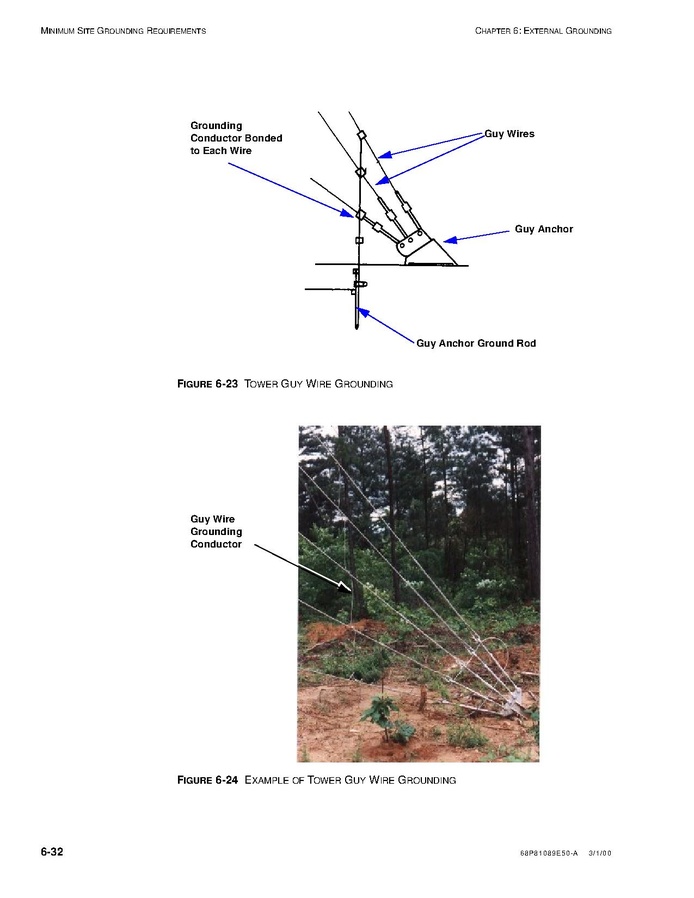 MINIMUM SITE GROUNDING REQUIREMENTS

CHAPTER 6: EXTERNAL GROUNDING

Grounding Conductor Bonded to Each Wire

Guy Wires

Guy Anchor

Guy Anchor Ground Rod

FIGURE 6-23 TOWER GUY WIRE GROUNDING

Guy Wire Grounding Conductor

FIGURE 6-24 EXAMPLE OF TOWER GUY WIRE GROUNDING

6-32

68P81089E50-A 3/1/00