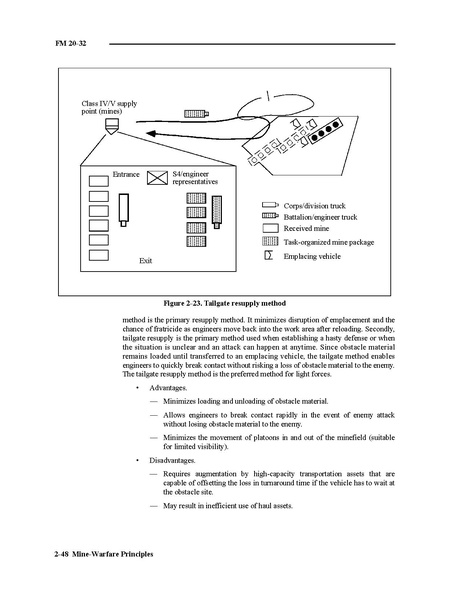 FM 20-32

Class IV/V supply point (mines)

Entrance

S4/engineer representatives

Exit

Corps/division truck

Battalion/engineer truck

Received mine

Task-organized mine package

Emplacing vehicle

Figure 2-23. Tailgate resupply method

method is the primary resupply method. It minimizes disruption of emplacement and the chance of fratricide as engineers move back into the work area after reloading. Secondly, tailgate resupply is the primary method used when establishing a hasty defense or when the situation is unclear and an attack can happen at anytime. Since obstacle material remains loaded until transferred to an emplacing vehicle, the tailgate method enables engineers to quickly break contact without risking a loss of obstacle material to the enemy. The tailgate resupply method is the preferred method for light forces.

• Advantages.

— Minimizes loading and unloading of obstacle material.

— Allows engineers to break contact rapidly in the event of enemy attack without losing obstacle material to the enemy.

— Minimizes the movement of platoons in and out of the minefield (suitable for limited visibility).

• Disadvantages.

— Requires augmentation by high-capacity transportation assets that are capable of offsetting the loss in turnaround time if the vehicle has to wait at the obstacle site.

— May result in inefficient use of haul assets.

2-48 Mine-Warfare Principles