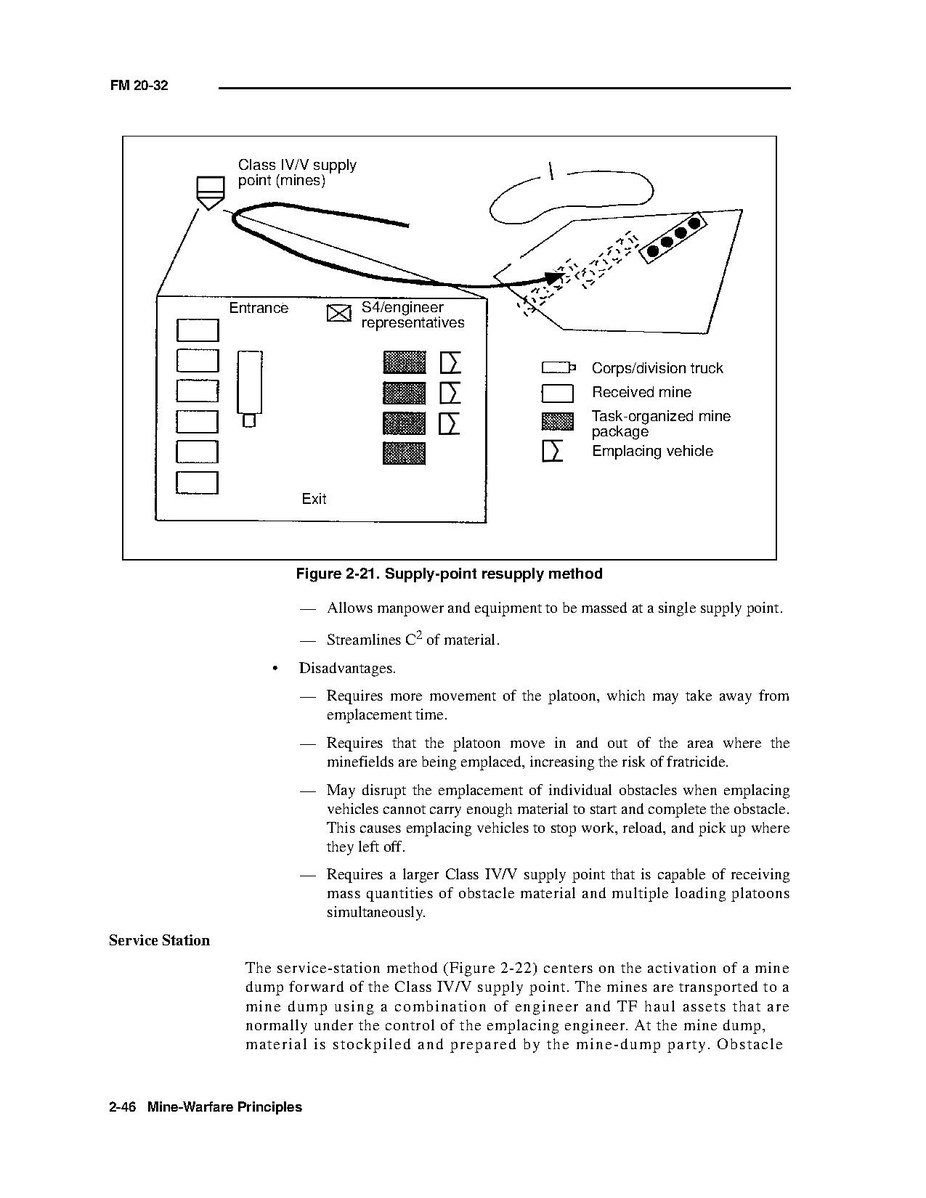 FM 20-32

Class IV/V supply point (mines)

Entrance

S4/engineer representatives

Exit

Corps/division truck

Received mine

Task-organized mine package

Emplacing vehicle

Figure 2-21. Supply-point resupply method

— Allows manpower and equipment to be massed at a single supply point.

— Streamlines $C^2$ of material.

• Disadvantages.

— Requires more movement of the platoon, which may take away from emplacement time.

— Requires that the platoon move in and out of the area where the minefields are being emplaced, increasing the risk of fratricide.

— May disrupt the emplacement of individual obstacles when emplacing vehicles cannot carry enough material to start and complete the obstacle. This causes emplacing vehicles to stop work, reload, and pick up where they left off.

— Requires a larger Class IV/V supply point that is capable of receiving mass quantities of obstacle material and multiple loading platoons simultaneously.

Service Station

The service-station method (Figure 2-22) centers on the activation of a mine dump forward of the Class IV/V supply point. The mines are transported to a mine dump using a combination of engineer and TF haul assets that are normally under the control of the emplacing engineer. At the mine dump, material is stockpiled and prepared by the mine-dump party. Obstacle

2-46 Mine-Warfare Principles