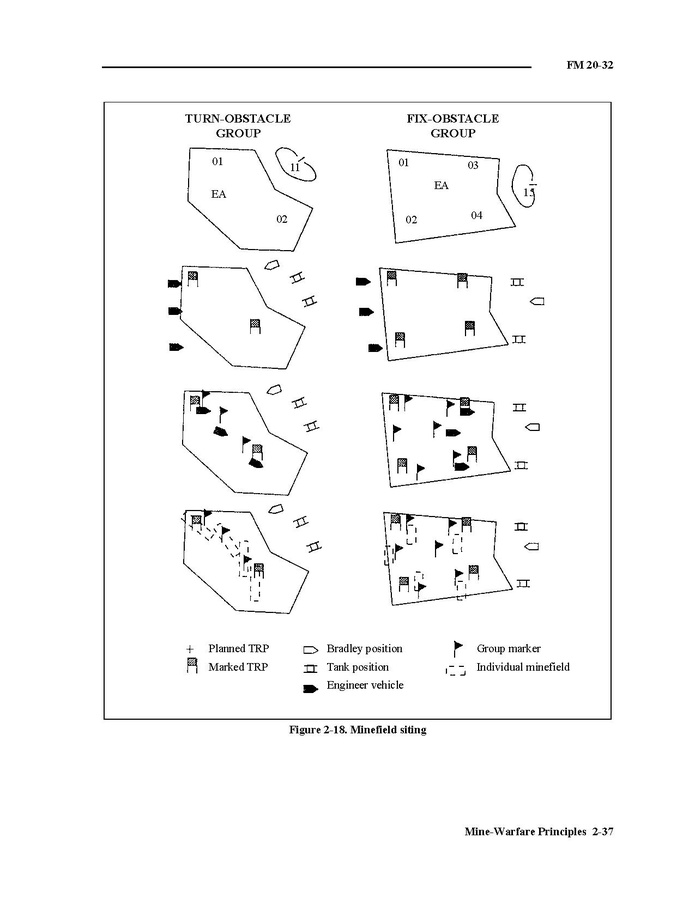 FM 20-32

TURN-OBSTACLE GROUP

01

11

EA

02

FIX-OBSTACLE GROUP

01

03

EA

11

02

04

Planned TRP

Marked TRP

Bradley position

Tank position

Engineer vehicle

Group marker

Individual minefield

Figure 2-18. Minefield siting

Mine-Warfare Principles 2-37