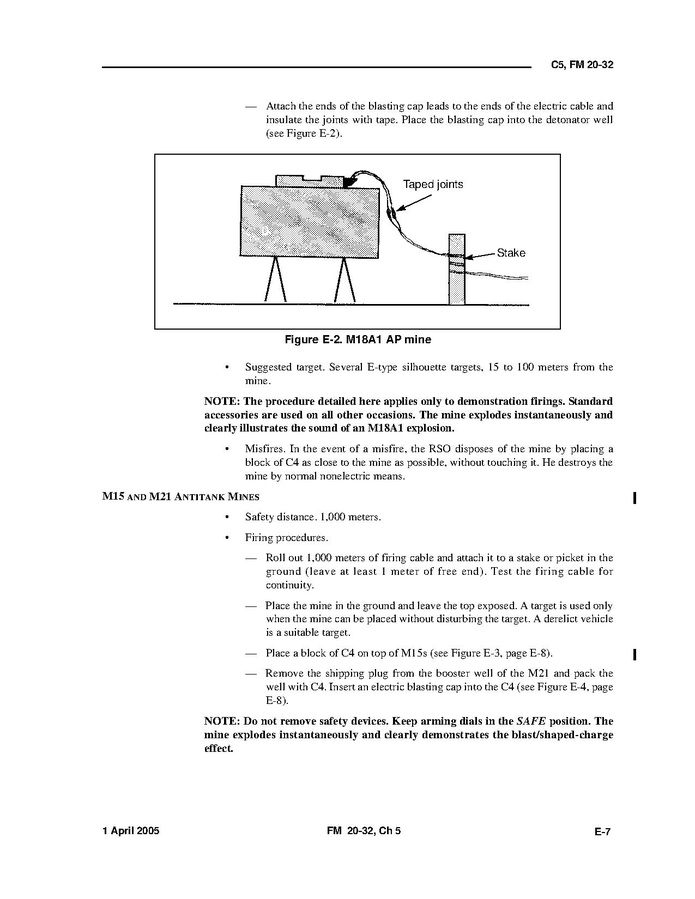 C5, FM 20-32

— Attach the ends of the blasting cap leads to the ends of the electric cable and insulate the joints with tape. Place the blasting cap into the detonator well (see Figure E-2).

Taped joints

Stake

Figure E-2. M18A1 AP mine

• Suggested target. Several E-type silhouette targets, 15 to 100 meters from the mine.

NOTE: The procedure detailed here applies only to demonstration firings. Standard accessories are used on all other occasions. The mine explodes instantaneously and clearly illustrates the sound of an M18A1 explosion.

• Misfires. In the event of a misfire, the RSO disposes of the mine by placing a block of C4 as close to the mine as possible, without touching it. He destroys the mine by normal nonelectric means.

M15 AND M21 ANTITANK MINES

• Safety distance. 1,000 meters.

• Firing procedures.

— Roll out 1,000 meters of firing cable and attach it to a stake or picket in the ground (leave at least 1 meter of free end). Test the firing cable for continuity.

— Place the mine in the ground and leave the top exposed. A target is used only when the mine can be placed without disturbing the target. A derelict vehicle is a suitable target.

— Place a block of C4 on top of M15s (see Figure E-3, page E-8).

— Remove the shipping plug from the booster well of the M21 and pack the well with C4. Insert an electric blasting cap into the C4 (see Figure E-4, page E-8).

NOTE: Do not remove safety devices. Keep arming dials in the SAFE position. The mine explodes instantaneously and clearly demonstrates the blast/shaped-charge effect.

1 April 2005 FM 20-32, Ch 5 E-7