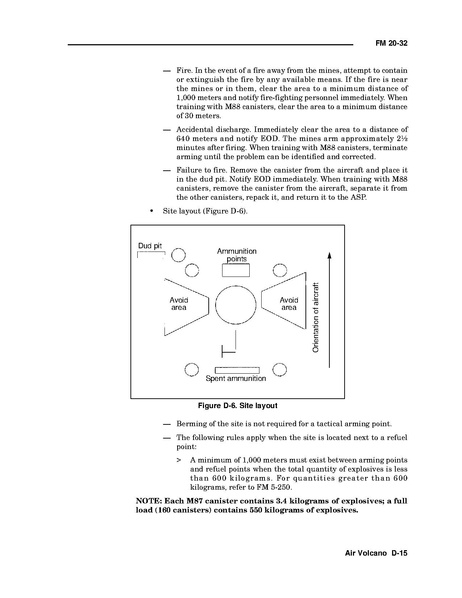 FM 20-32

— Fire. In the event of a fire away from the mines, attempt to contain or extinguish the fire by any available means. If the fire is near the mines or in them, clear the area to a minimum distance of 1,000 meters and notify fire-fighting personnel immediately. When training with M88 canisters, clear the area to a minimum distance of 30 meters.

— Accidental discharge. Immediately clear the area to a distance of 640 meters and notify EOD. The mines arm approximately 2½ minutes after firing. When training with M88 canisters, terminate arming until the problem can be identified and corrected.

— Failure to fire. Remove the canister from the aircraft and place it in the dud pit. Notify EOD immediately. When training with M88 canisters, remove the canister from the aircraft, separate it from the other canisters, repack it, and return it to the ASP.

• Site layout (Figure D-6).

Dud pit

Ammunition points

Avoid area

Avoid area

Orientation of aircraft

Spent ammunition

Figure D-6. Site layout

— Berming of the site is not required for a tactical arming point.

— The following rules apply when the site is located next to a refuel point:

> A minimum of 1,000 meters must exist between arming points and refuel points when the total quantity of explosives is less than 600 kilograms. For quantities greater than 600 kilograms, refer to FM 5-250.

NOTE: Each M87 canister contains 3.4 kilograms of explosives; a full load (160 canisters) contains 550 kilograms of explosives.

Air Volcano D-15