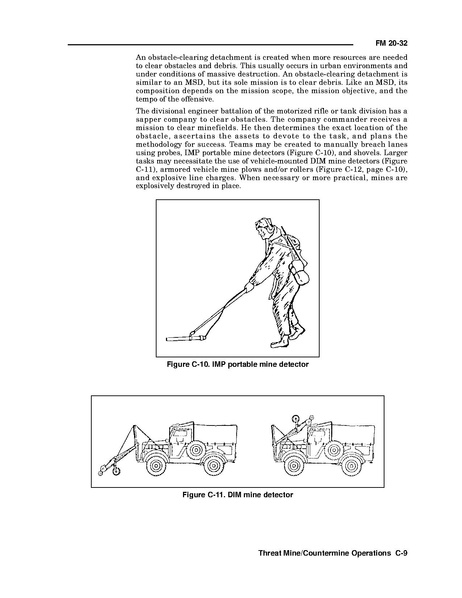 FM 20-32

An obstacle-clearing detachment is created when more resources are needed to clear obstacles and debris. This usually occurs in urban environments and under conditions of massive destruction. An obstacle-clearing detachment is similar to an MSD, but its sole mission is to clear debris. Like an MSD, its composition depends on the mission scope, the mission objective, and the tempo of the offensive.

The divisional engineer battalion of the motorized rifle or tank division has a sapper company to clear obstacles. The company commander receives a mission to clear minefields. He then determines the exact location of the obstacle, ascertains the assets to devote to the task, and plans the methodology for success. Teams may be created to manually breach lanes using probes, IMP portable mine detectors (Figure C-10), and shovels. Larger tasks may necessitate the use of vehicle-mounted DIM mine detectors (Figure C-11), armored vehicle mine plows and/or rollers (Figure C-12, page C-10), and explosive line charges. When necessary or more practical, mines are explosively destroyed in place.

Figure C-10. IMP portable mine detector

Figure C-11. DIM mine detector

Threat Mine/Countermine Operations C-9