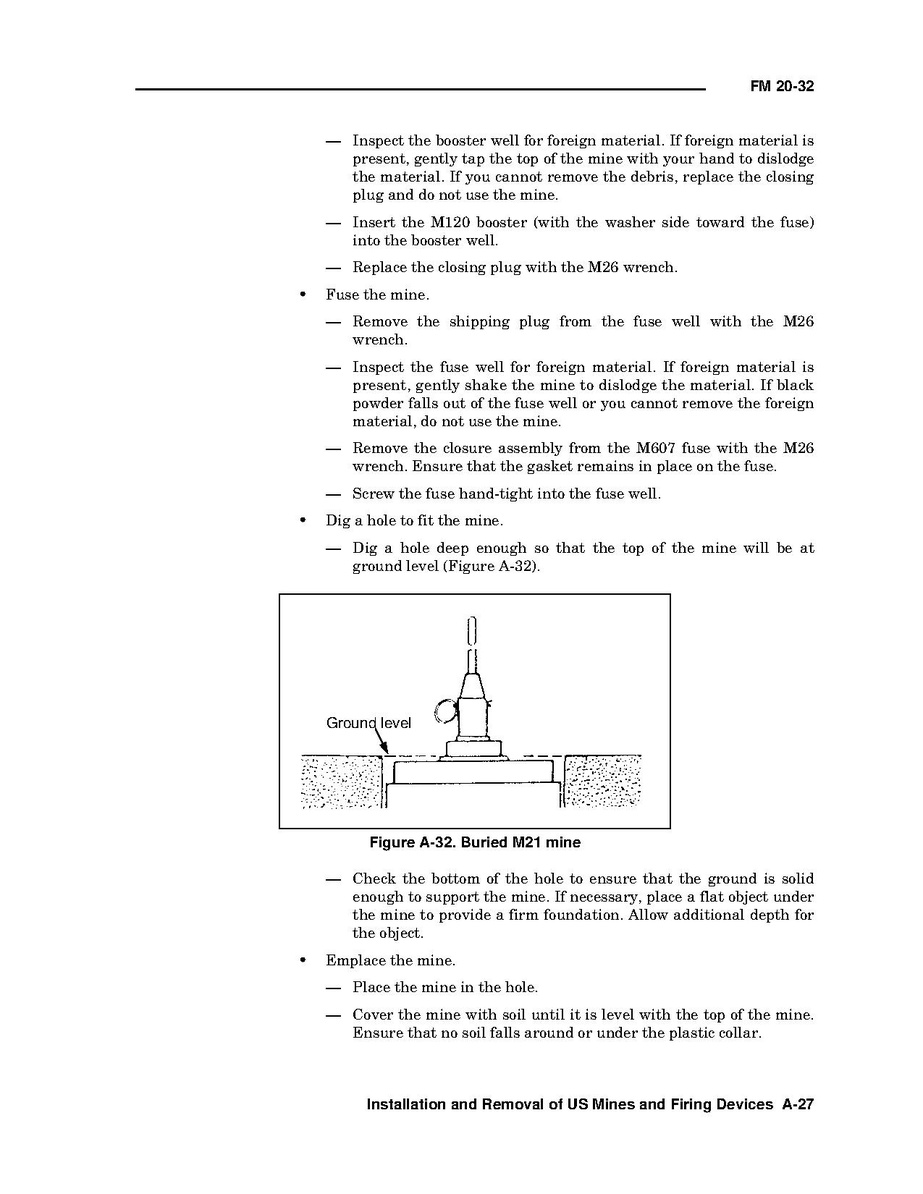 FM 20-32

— Inspect the booster well for foreign material. If foreign material is present, gently tap the top of the mine with your hand to dislodge the material. If you cannot remove the debris, replace the closing plug and do not use the mine.

— Insert the M120 booster (with the washer side toward the fuse) into the booster well.

— Replace the closing plug with the M26 wrench.

• Fuse the mine.

— Remove the shipping plug from the fuse well with the M26 wrench.

— Inspect the fuse well for foreign material. If foreign material is present, gently shake the mine to dislodge the material. If black powder falls out of the fuse well or you cannot remove the foreign material, do not use the mine.

— Remove the closure assembly from the M607 fuse with the M26 wrench. Ensure that the gasket remains in place on the fuse.

— Screw the fuse hand-tight into the fuse well.

• Dig a hole to fit the mine.

— Dig a hole deep enough so that the top of the mine will be at ground level (Figure A-32).

Ground level

Figure A-32. Buried M21 mine

— Check the bottom of the hole to ensure that the ground is solid enough to support the mine. If necessary, place a flat object under the mine to provide a firm foundation. Allow additional depth for the object.

• Emplace the mine.

— Place the mine in the hole.

— Cover the mine with soil until it is level with the top of the mine. Ensure that no soil falls around or under the plastic collar.

Installation and Removal of US Mines and Firing Devices A-27