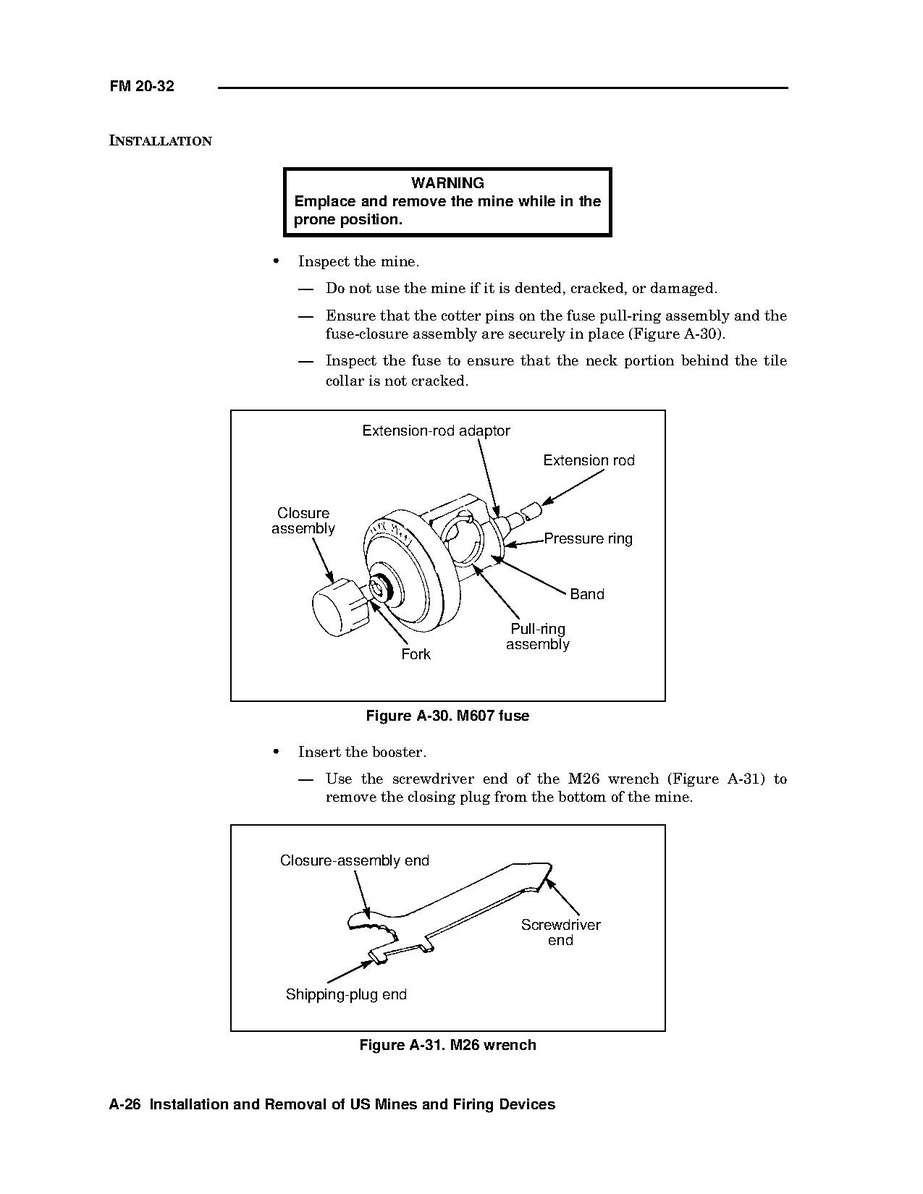 FM 20-32

INSTALLATION

WARNING
Emplace and remove the mine while in the prone position.

• Inspect the mine.

— Do not use the mine if it is dented, cracked, or damaged.

— Ensure that the cotter pins on the fuse pull-ring assembly and the fuse-closure assembly are securely in place (Figure A-30).

— Inspect the fuse to ensure that the neck portion behind the tile collar is not cracked.

Extension-rod adaptor
Extension rod
Closure assembly
Pressure ring
Band
Pull-ring assembly
Fork

Figure A-30. M607 fuse

• Insert the booster.

— Use the screwdriver end of the M26 wrench (Figure A-31) to remove the closing plug from the bottom of the mine.

Closure-assembly end
Screwdriver end
Shipping-plug end

Figure A-31. M26 wrench

A-26 Installation and Removal of US Mines and Firing Devices