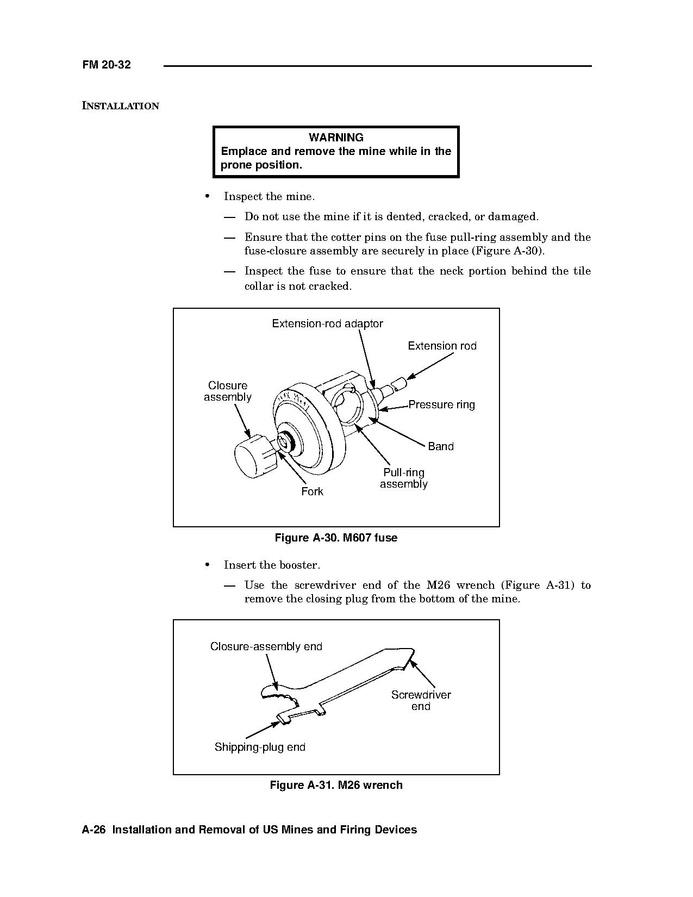 FM 20-32

INSTALLATION

WARNING
Emplace and remove the mine while in the prone position.

• Inspect the mine.

— Do not use the mine if it is dented, cracked, or damaged.

— Ensure that the cotter pins on the fuse pull-ring assembly and the fuse-closure assembly are securely in place (Figure A-30).

— Inspect the fuse to ensure that the neck portion behind the tile collar is not cracked.

Extension-rod adaptor
Extension rod
Closure assembly
Pressure ring
Band
Pull-ring assembly
Fork

Figure A-30. M607 fuse

• Insert the booster.

— Use the screwdriver end of the M26 wrench (Figure A-31) to remove the closing plug from the bottom of the mine.

Closure-assembly end
Screwdriver end
Shipping-plug end

Figure A-31. M26 wrench

A-26 Installation and Removal of US Mines and Firing Devices