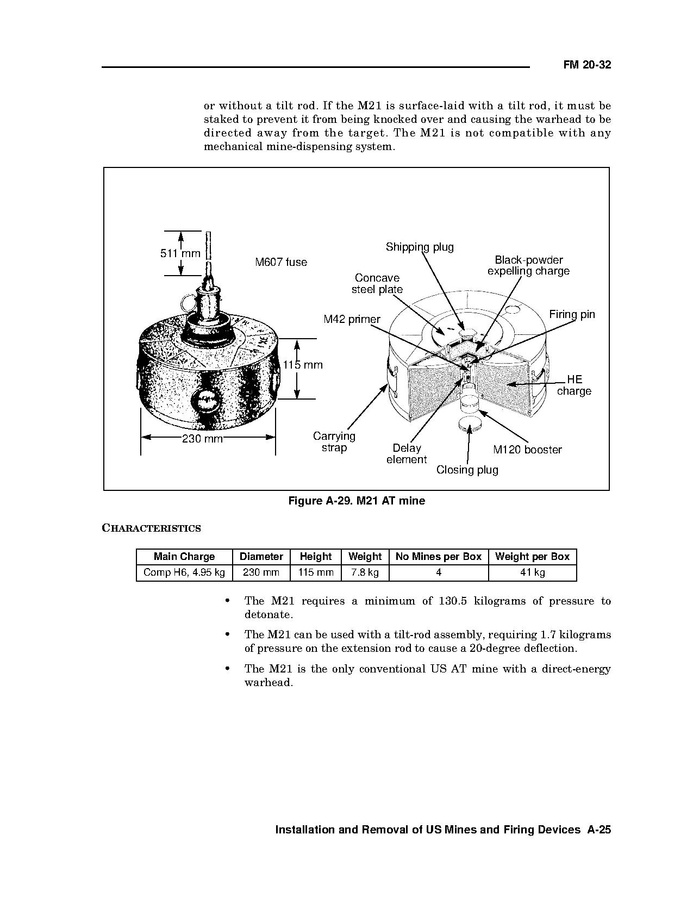 FM 20-32

or without a tilt rod. If the M21 is surface-laid with a tilt rod, it must be staked to prevent it from being knocked over and causing the warhead to be directed away from the target. The M21 is not compatible with any mechanical mine-dispensing system.

511 mm
M607 fuse
115 mm
230 mm
Shipping plug
Concave steel plate
Black-powder expelling charge
M42 primer
Firing pin
HE charge
Carrying strap
Delay element
M120 booster
Closing plug

Figure A-29. M21 AT mine

CHARACTERISTICS

| Main Charge | Diameter | Height | Weight | No Mines per Box | Weight per Box |
|---|---|---|---|---|---|
| Comp H6, 4.95 kg | 230 mm | 115 mm | 7.8 kg | 4 | 41 kg |

• The M21 requires a minimum of 130.5 kilograms of pressure to detonate.

• The M21 can be used with a tilt-rod assembly, requiring 1.7 kilograms of pressure on the extension rod to cause a 20-degree deflection.

• The M21 is the only conventional US AT mine with a direct-energy warhead.

Installation and Removal of US Mines and Firing Devices A-25