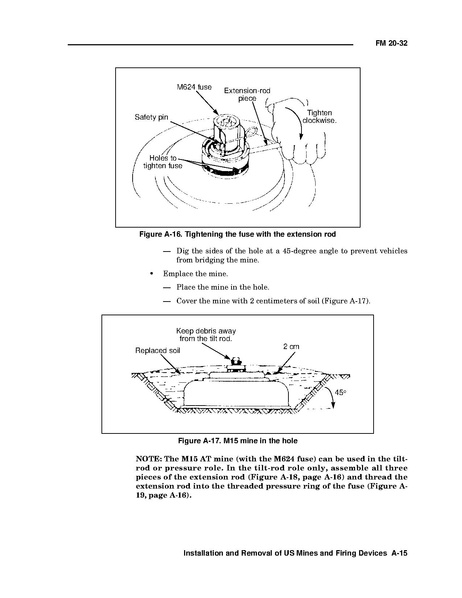 FM 20-32

M624 fuse

Extension-rod piece

Safety pin

Tighten clockwise.

Holes to tighten fuse

Figure A-16. Tightening the fuse with the extension rod

— Dig the sides of the hole at a 45-degree angle to prevent vehicles from bridging the mine.

• Emplace the mine.

— Place the mine in the hole.

— Cover the mine with 2 centimeters of soil (Figure A-17).

Keep debris away from the tilt rod.

Replaced soil

2 cm

45°

Figure A-17. M15 mine in the hole

NOTE: The M15 AT mine (with the M624 fuse) can be used in the tilt-rod or pressure role. In the tilt-rod role only, assemble all three pieces of the extension rod (Figure A-18, page A-16) and thread the extension rod into the threaded pressure ring of the fuse (Figure A-19, page A-16).

Installation and Removal of US Mines and Firing Devices A-15