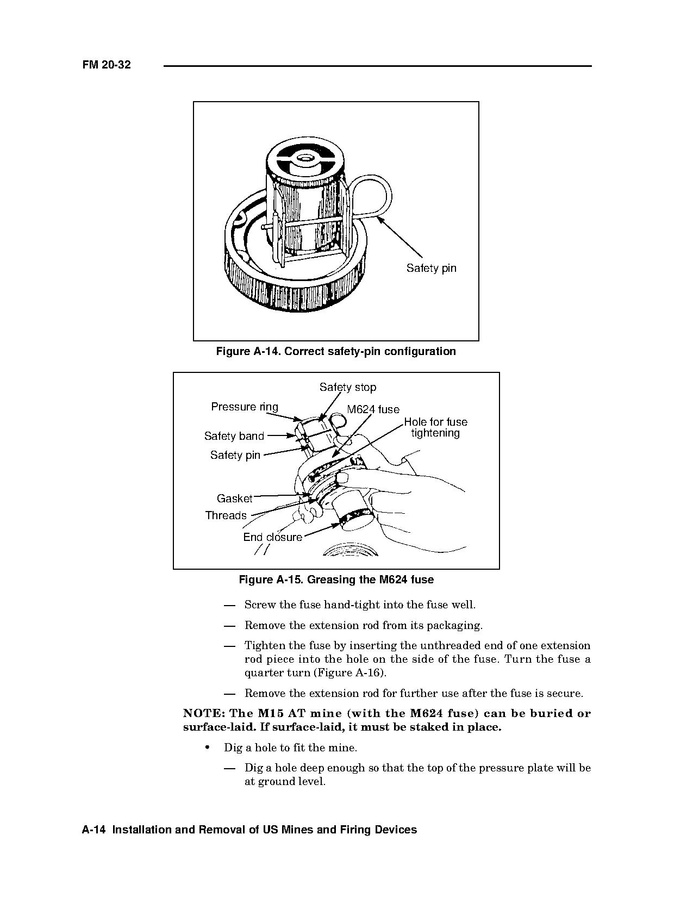 FM 20-32

Safety pin

Figure A-14. Correct safety-pin configuration

Safety stop
Pressure ring
M624 fuse
Hole for fuse tightening
Safety band
Safety pin
Gasket
Threads
End closure

Figure A-15. Greasing the M624 fuse

— Screw the fuse hand-tight into the fuse well.

— Remove the extension rod from its packaging.

— Tighten the fuse by inserting the unthreaded end of one extension rod piece into the hole on the side of the fuse. Turn the fuse a quarter turn (Figure A-16).

— Remove the extension rod for further use after the fuse is secure.

NOTE: The M15 AT mine (with the M624 fuse) can be buried or surface-laid. If surface-laid, it must be staked in place.

• Dig a hole to fit the mine.

— Dig a hole deep enough so that the top of the pressure plate will be at ground level.

A-14 Installation and Removal of US Mines and Firing Devices