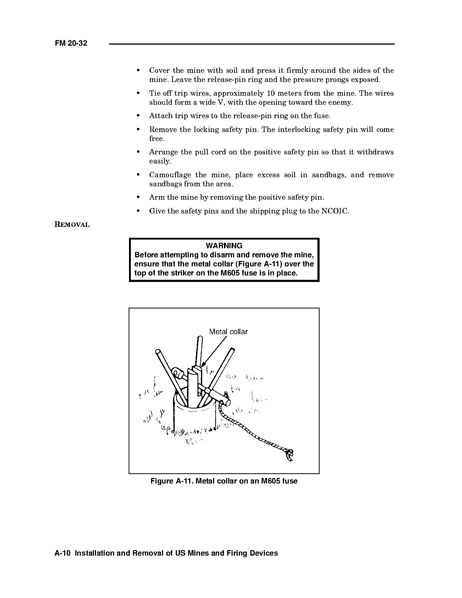 FM 20-32

• Cover the mine with soil and press it firmly around the sides of the mine. Leave the release-pin ring and the pressure prongs exposed.

• Tie off trip wires, approximately 10 meters from the mine. The wires should form a wide V, with the opening toward the enemy.

• Attach trip wires to the release-pin ring on the fuse.

• Remove the locking safety pin. The interlocking safety pin will come free.

• Arrange the pull cord on the positive safety pin so that it withdraws easily.

• Camouflage the mine, place excess soil in sandbags, and remove sandbags from the area.

• Arm the mine by removing the positive safety pin.

• Give the safety pins and the shipping plug to the NCOIC.

REMOVAL

WARNING
Before attempting to disarm and remove the mine, ensure that the metal collar (Figure A-11) over the top of the striker on the M605 fuse is in place.

Metal collar

Figure A-11. Metal collar on an M605 fuse

A-10 Installation and Removal of US Mines and Firing Devices