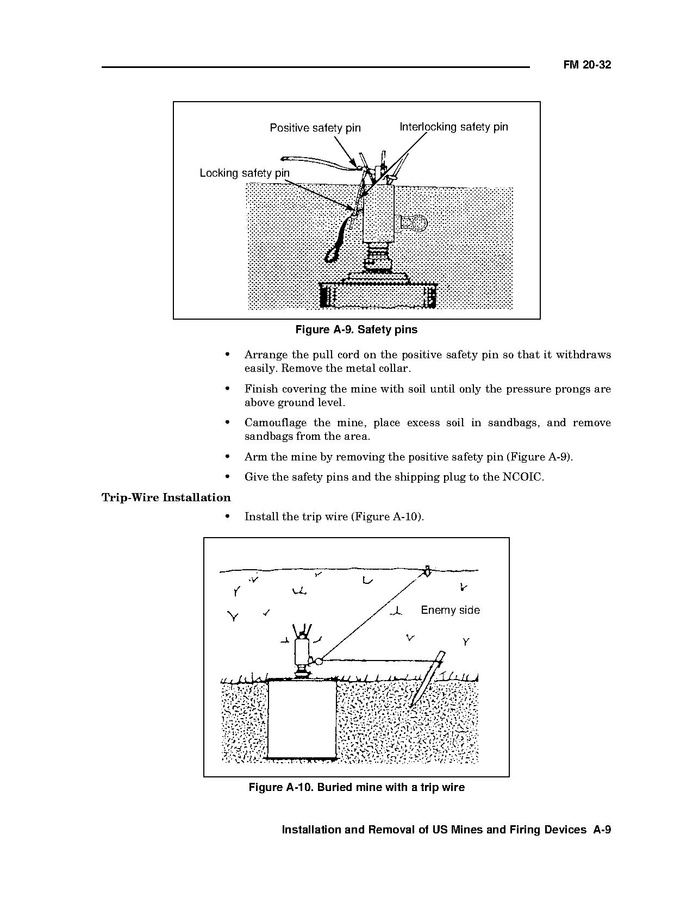 FM 20-32

Positive safety pin
Interlocking safety pin
Locking safety pin

Figure A-9. Safety pins

• Arrange the pull cord on the positive safety pin so that it withdraws easily. Remove the metal collar.

• Finish covering the mine with soil until only the pressure prongs are above ground level.

• Camouflage the mine, place excess soil in sandbags, and remove sandbags from the area.

• Arm the mine by removing the positive safety pin (Figure A-9).

• Give the safety pins and the shipping plug to the NCOIC.

Trip-Wire Installation

• Install the trip wire (Figure A-10).

Enemy side

Figure A-10. Buried mine with a trip wire

Installation and Removal of US Mines and Firing Devices A-9