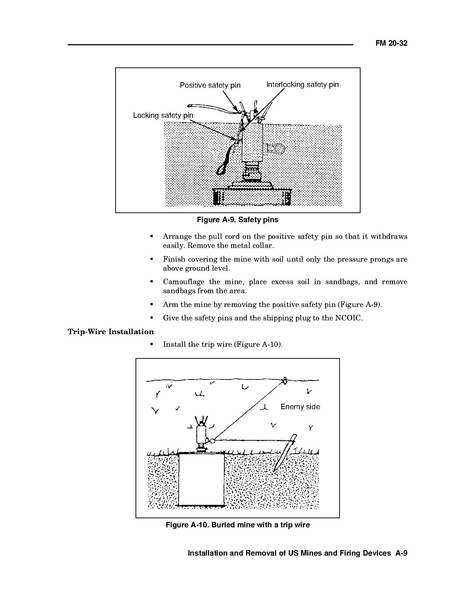 FM 20-32

Positive safety pin

Interlocking safety pin

Locking safety pin

Figure A-9. Safety pins

• Arrange the pull cord on the positive safety pin so that it withdraws easily. Remove the metal collar.

• Finish covering the mine with soil until only the pressure prongs are above ground level.

• Camouflage the mine, place excess soil in sandbags, and remove sandbags from the area.

• Arm the mine by removing the positive safety pin (Figure A-9).

• Give the safety pins and the shipping plug to the NCOIC.

Trip-Wire Installation

• Install the trip wire (Figure A-10).

Enemy side

Figure A-10. Buried mine with a trip wire

Installation and Removal of US Mines and Firing Devices A-9