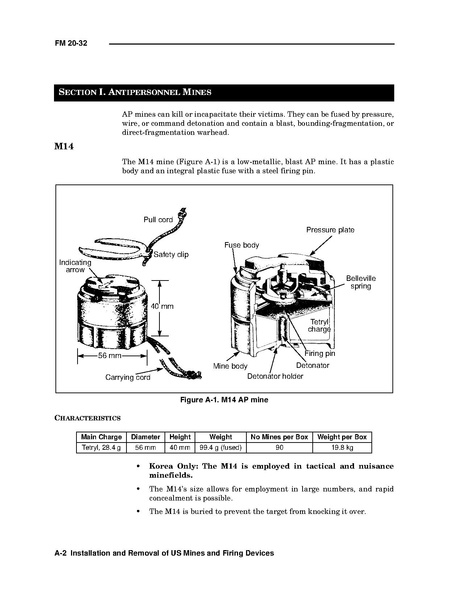 FM 20-32

SECTION I. ANTIPERSONNEL MINES

AP mines can kill or incapacitate their victims. They can be fused by pressure, wire, or command detonation and contain a blast, bounding-fragmentation, or direct-fragmentation warhead.

M14

The M14 mine (Figure A-1) is a low-metallic, blast AP mine. It has a plastic body and an integral plastic fuse with a steel firing pin.

Pull cord
Safety clip
Indicating arrow
40 mm
56 mm
Carrying cord
Pressure plate
Fuse body
Belleville spring
Tetryl charge
Firing pin
Detonator
Mine body
Detonator holder

Figure A-1. M14 AP mine

CHARACTERISTICS

| Main Charge | Diameter | Height | Weight | No Mines per Box | Weight per Box |
|---|---|---|---|---|---|
| Tetryl, 28.4 g | 56 mm | 40 mm | 99.4 g (fused) | 90 | 19.8 kg |

• Korea Only: The M14 is employed in tactical and nuisance minefields.

• The M14's size allows for employment in large numbers, and rapid concealment is possible.

• The M14 is buried to prevent the target from knocking it over.

A-2 Installation and Removal of US Mines and Firing Devices