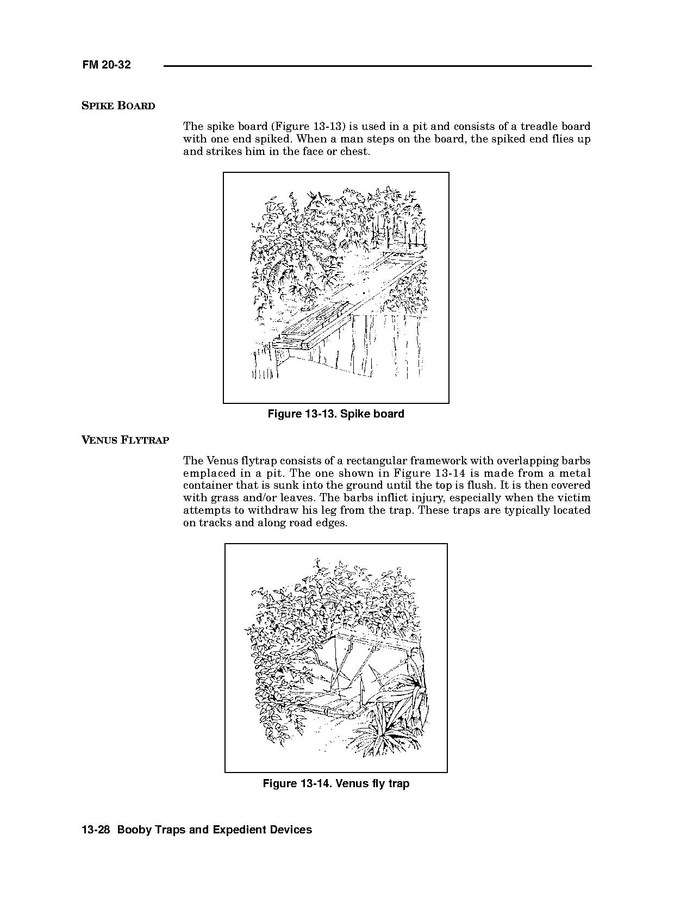 FM 20-32

SPIKE BOARD

The spike board (Figure 13-13) is used in a pit and consists of a treadle board with one end spiked. When a man steps on the board, the spiked end flies up and strikes him in the face or chest.

Figure 13-13. Spike board

VENUS FLYTRAP

The Venus flytrap consists of a rectangular framework with overlapping barbs emplaced in a pit. The one shown in Figure 13-14 is made from a metal container that is sunk into the ground until the top is flush. It is then covered with grass and/or leaves. The barbs inflict injury, especially when the victim attempts to withdraw his leg from the trap. These traps are typically located on tracks and along road edges.

Figure 13-14. Venus fly trap

13-28 Booby Traps and Expedient Devices