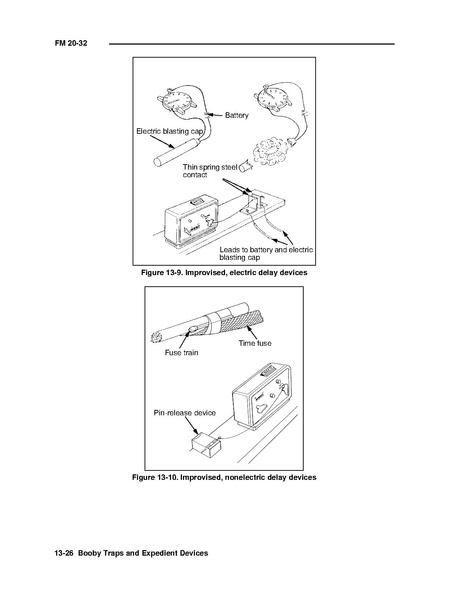 FM 20-32

Battery

Electric blasting cap

Thin spring steel contact

Leads to battery and electric blasting cap

Figure 13-9. Improvised, electric delay devices

Time fuse

Fuse train

Pin-release device

Figure 13-10. Improvised, nonelectric delay devices

13-26 Booby Traps and Expedient Devices