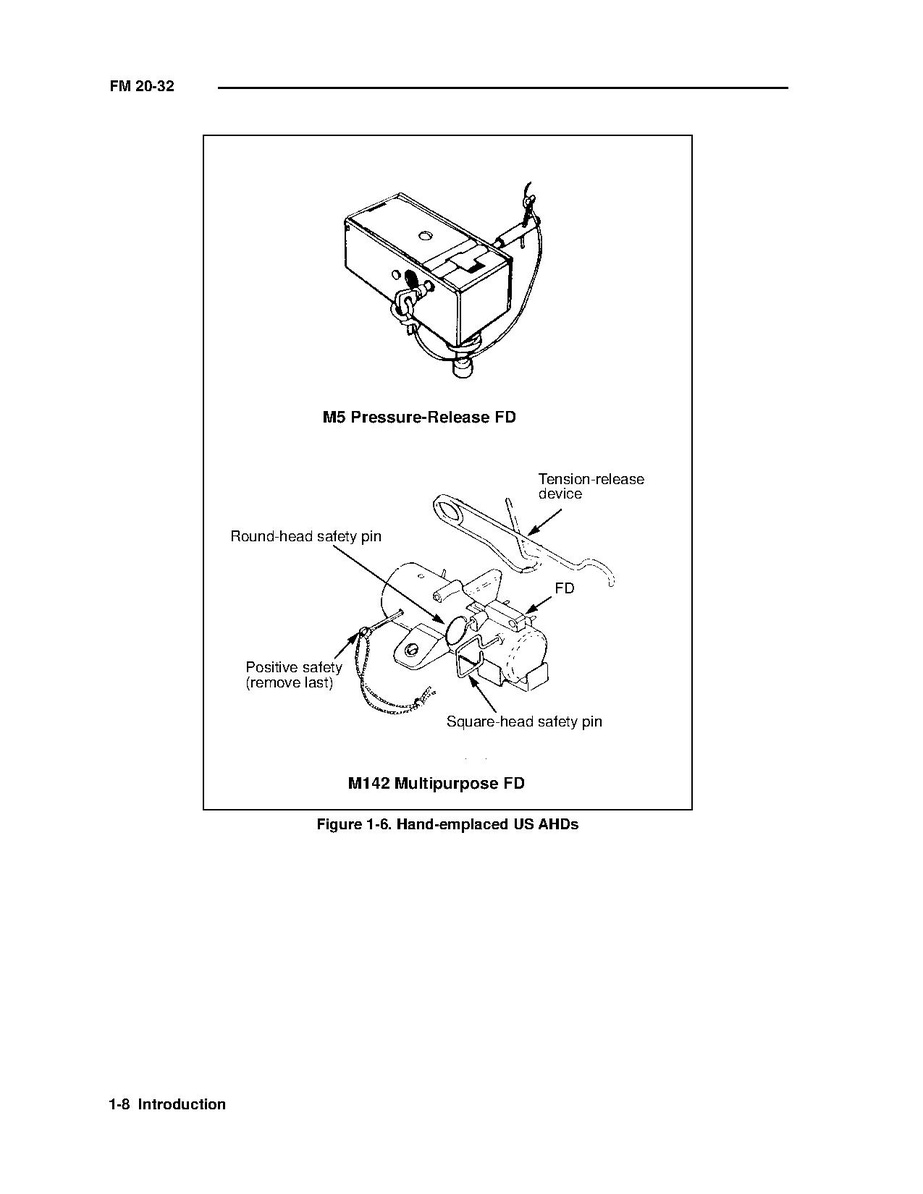 FM 20-32

M5 Pressure-Release FD

Tension-release device

Round-head safety pin

FD

Positive safety (remove last)

Square-head safety pin

M142 Multipurpose FD

Figure 1-6. Hand-emplaced US AHDs

1-8 Introduction