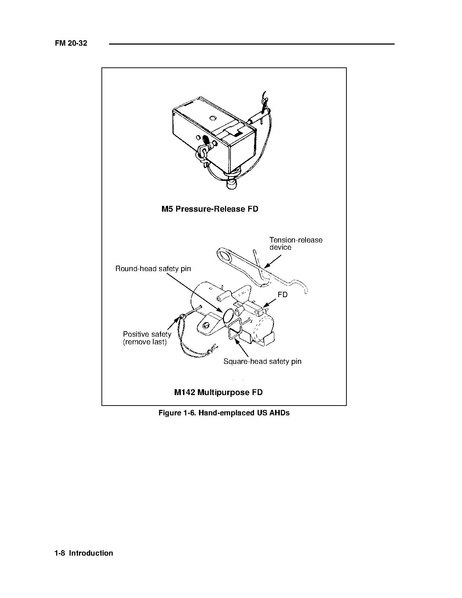 FM 20-32

M5 Pressure-Release FD

Tension-release device

Round-head safety pin

FD

Positive safety (remove last)

Square-head safety pin

M142 Multipurpose FD

Figure 1-6. Hand-emplaced US AHDs

1-8 Introduction