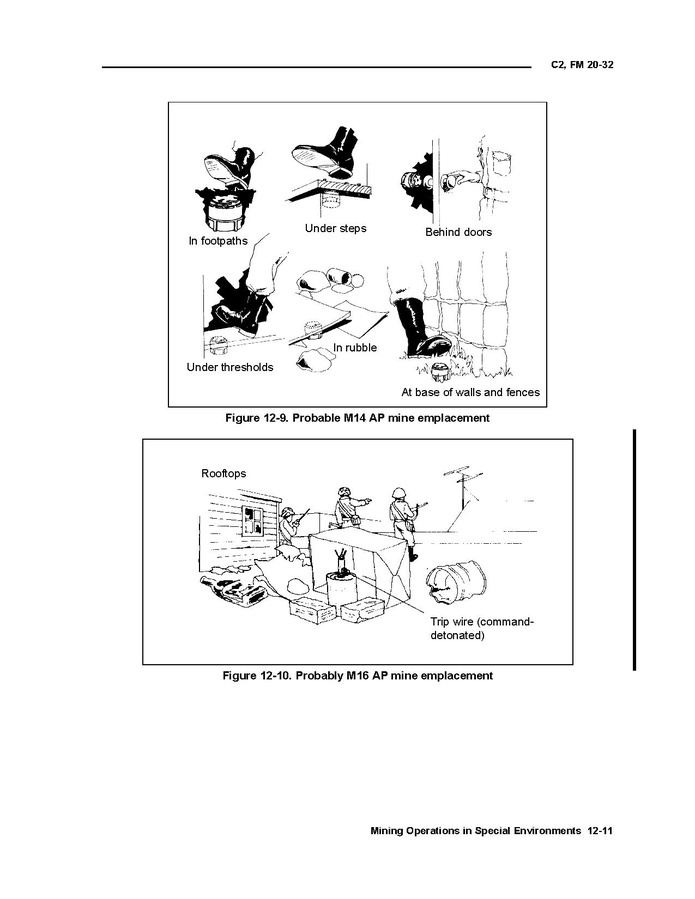 C2, FM 20-32

In footpaths

Under steps

Behind doors

Under thresholds

In rubble

At base of walls and fences

Figure 12-9. Probable M14 AP mine emplacement

Rooftops

Trip wire (command-detonated)

Figure 12-10. Probably M16 AP mine emplacement

Mining Operations in Special Environments 12-11