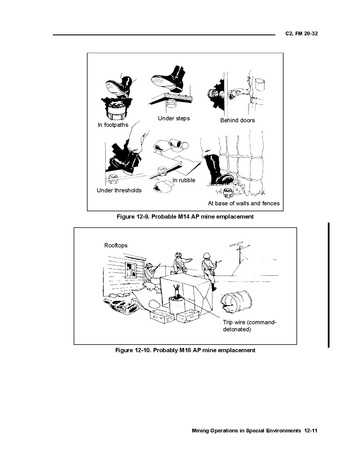 C2, FM 20-32

In footpaths

Under steps

Behind doors

Under thresholds

In rubble

At base of walls and fences

Figure 12-9. Probable M14 AP mine emplacement

Rooftops

Trip wire (command-detonated)

Figure 12-10. Probably M16 AP mine emplacement

Mining Operations in Special Environments 12-11