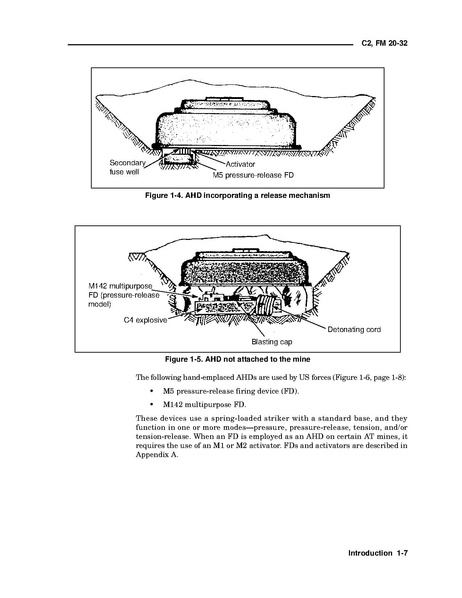 C2, FM 20-32

Secondary fuse well
Activator
M5 pressure-release FD

Figure 1-4. AHD incorporating a release mechanism

M142 multipurpose FD (pressure-release model)
C4 explosive
Detonating cord
Blasting cap

Figure 1-5. AHD not attached to the mine

The following hand-emplaced AHDs are used by US forces (Figure 1-6, page 1-8):

• M5 pressure-release firing device (FD).

• M142 multipurpose FD.

These devices use a spring-loaded striker with a standard base, and they function in one or more modes—pressure, pressure-release, tension, and/or tension-release. When an FD is employed as an AHD on certain AT mines, it requires the use of an M1 or M2 activator. FDs and activators are described in Appendix A.

Introduction 1-7