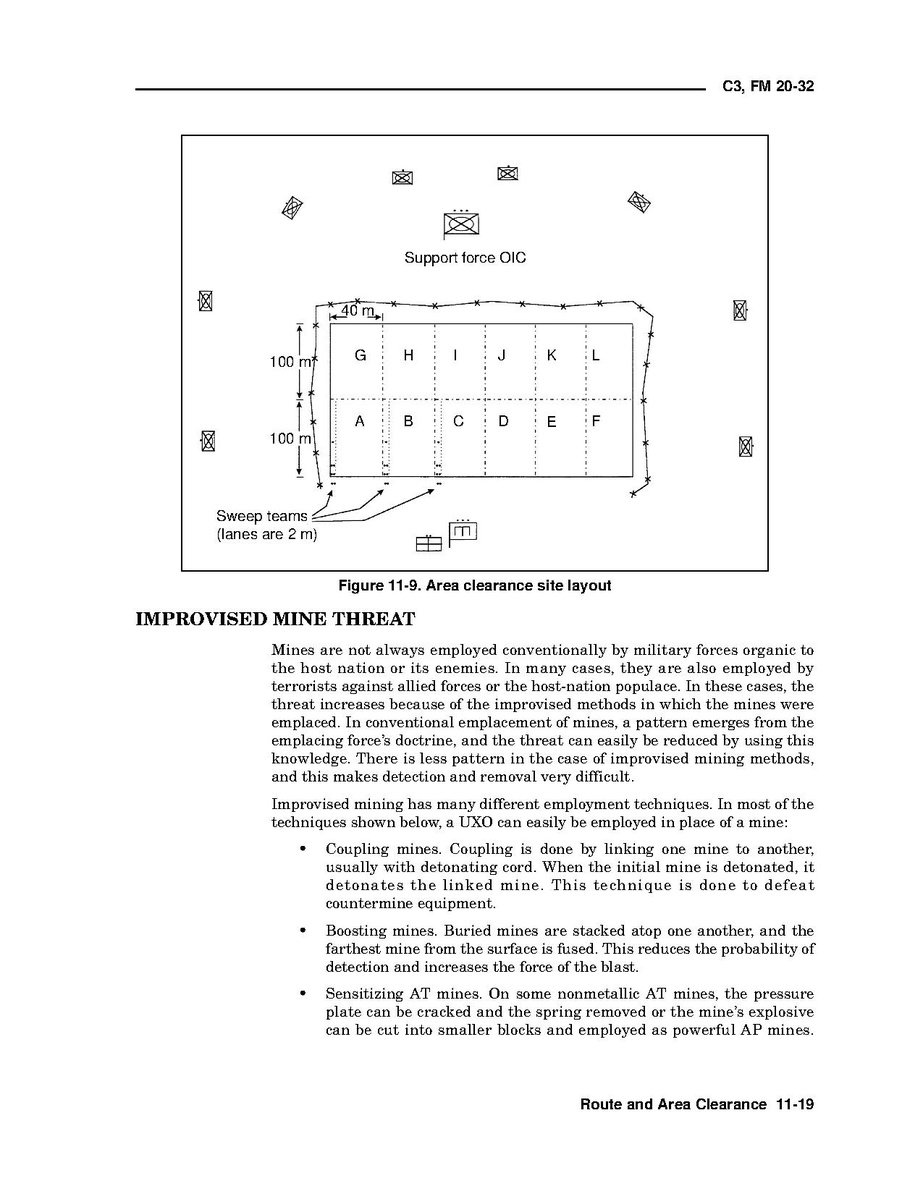 C3, FM 20-32

Support force OIC

40 m

100 m

100 m

G H I J K L

A B C D E F

Sweep teams (lanes are 2 m)

Figure 11-9. Area clearance site layout

IMPROVISED MINE THREAT

Mines are not always employed conventionally by military forces organic to the host nation or its enemies. In many cases, they are also employed by terrorists against allied forces or the host-nation populace. In these cases, the threat increases because of the improvised methods in which the mines were emplaced. In conventional emplacement of mines, a pattern emerges from the emplacing force's doctrine, and the threat can easily be reduced by using this knowledge. There is less pattern in the case of improvised mining methods, and this makes detection and removal very difficult.

Improvised mining has many different employment techniques. In most of the techniques shown below, a UXO can easily be employed in place of a mine:

• Coupling mines. Coupling is done by linking one mine to another, usually with detonating cord. When the initial mine is detonated, it detonates the linked mine. This technique is done to defeat countermine equipment.

• Boosting mines. Buried mines are stacked atop one another, and the farthest mine from the surface is fused. This reduces the probability of detection and increases the force of the blast.

• Sensitizing AT mines. On some nonmetallic AT mines, the pressure plate can be cracked and the spring removed or the mine's explosive can be cut into smaller blocks and employed as powerful AP mines.

Route and Area Clearance 11-19