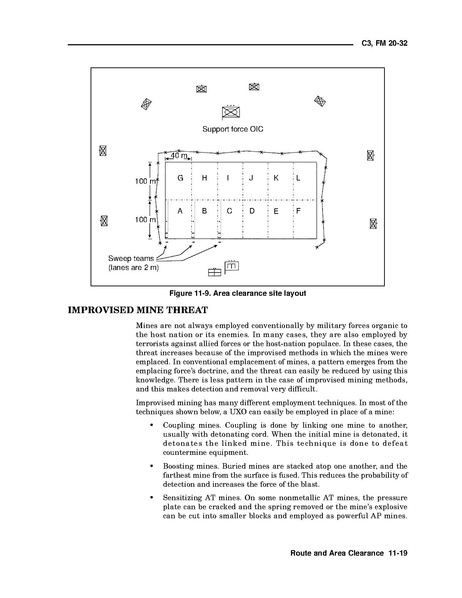 C3, FM 20-32

Support force OIC

40 m

100 m

100 m

G H I J K L

A B C D E F

Sweep teams (lanes are 2 m)

Figure 11-9. Area clearance site layout

IMPROVISED MINE THREAT

Mines are not always employed conventionally by military forces organic to the host nation or its enemies. In many cases, they are also employed by terrorists against allied forces or the host-nation populace. In these cases, the threat increases because of the improvised methods in which the mines were emplaced. In conventional emplacement of mines, a pattern emerges from the emplacing force's doctrine, and the threat can easily be reduced by using this knowledge. There is less pattern in the case of improvised mining methods, and this makes detection and removal very difficult.

Improvised mining has many different employment techniques. In most of the techniques shown below, a UXO can easily be employed in place of a mine:

• Coupling mines. Coupling is done by linking one mine to another, usually with detonating cord. When the initial mine is detonated, it detonates the linked mine. This technique is done to defeat countermine equipment.

• Boosting mines. Buried mines are stacked atop one another, and the farthest mine from the surface is fused. This reduces the probability of detection and increases the force of the blast.

• Sensitizing AT mines. On some nonmetallic AT mines, the pressure plate can be cracked and the spring removed or the mine's explosive can be cut into smaller blocks and employed as powerful AP mines.

Route and Area Clearance 11-19