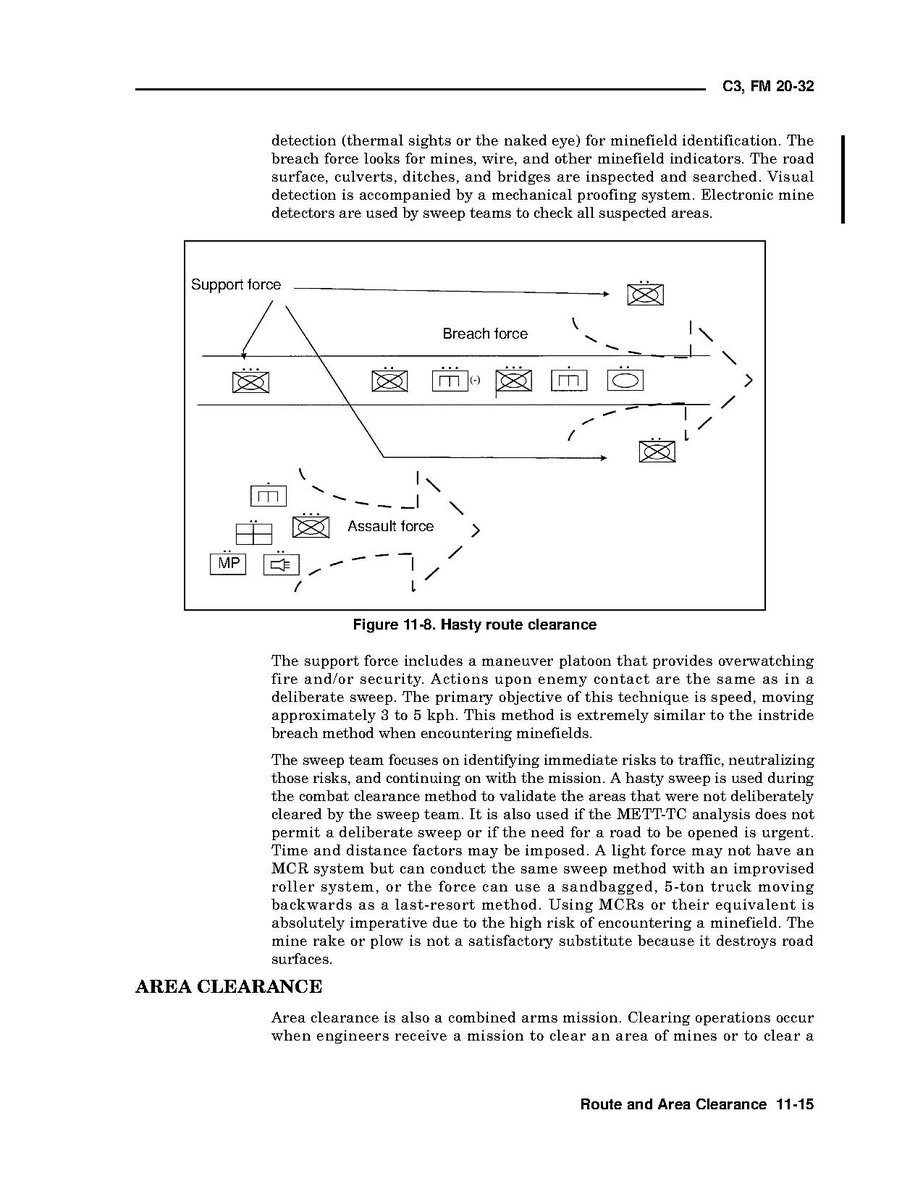 C3, FM 20-32

detection (thermal sights or the naked eye) for minefield identification. The breach force looks for mines, wire, and other minefield indicators. The road surface, culverts, ditches, and bridges are inspected and searched. Visual detection is accompanied by a mechanical proofing system. Electronic mine detectors are used by sweep teams to check all suspected areas.

Support force

Breach force

(-)

Assault force

MP

Figure 11-8. Hasty route clearance

The support force includes a maneuver platoon that provides overwatching fire and/or security. Actions upon enemy contact are the same as in a deliberate sweep. The primary objective of this technique is speed, moving approximately 3 to 5 kph. This method is extremely similar to the instride breach method when encountering minefields.

The sweep team focuses on identifying immediate risks to traffic, neutralizing those risks, and continuing on with the mission. A hasty sweep is used during the combat clearance method to validate the areas that were not deliberately cleared by the sweep team. It is also used if the METT-TC analysis does not permit a deliberate sweep or if the need for a road to be opened is urgent. Time and distance factors may be imposed. A light force may not have an MCR system but can conduct the same sweep method with an improvised roller system, or the force can use a sandbagged, 5-ton truck moving backwards as a last-resort method. Using MCRs or their equivalent is absolutely imperative due to the high risk of encountering a minefield. The mine rake or plow is not a satisfactory substitute because it destroys road surfaces.

AREA CLEARANCE

Area clearance is also a combined arms mission. Clearing operations occur when engineers receive a mission to clear an area of mines or to clear a

Route and Area Clearance 11-15