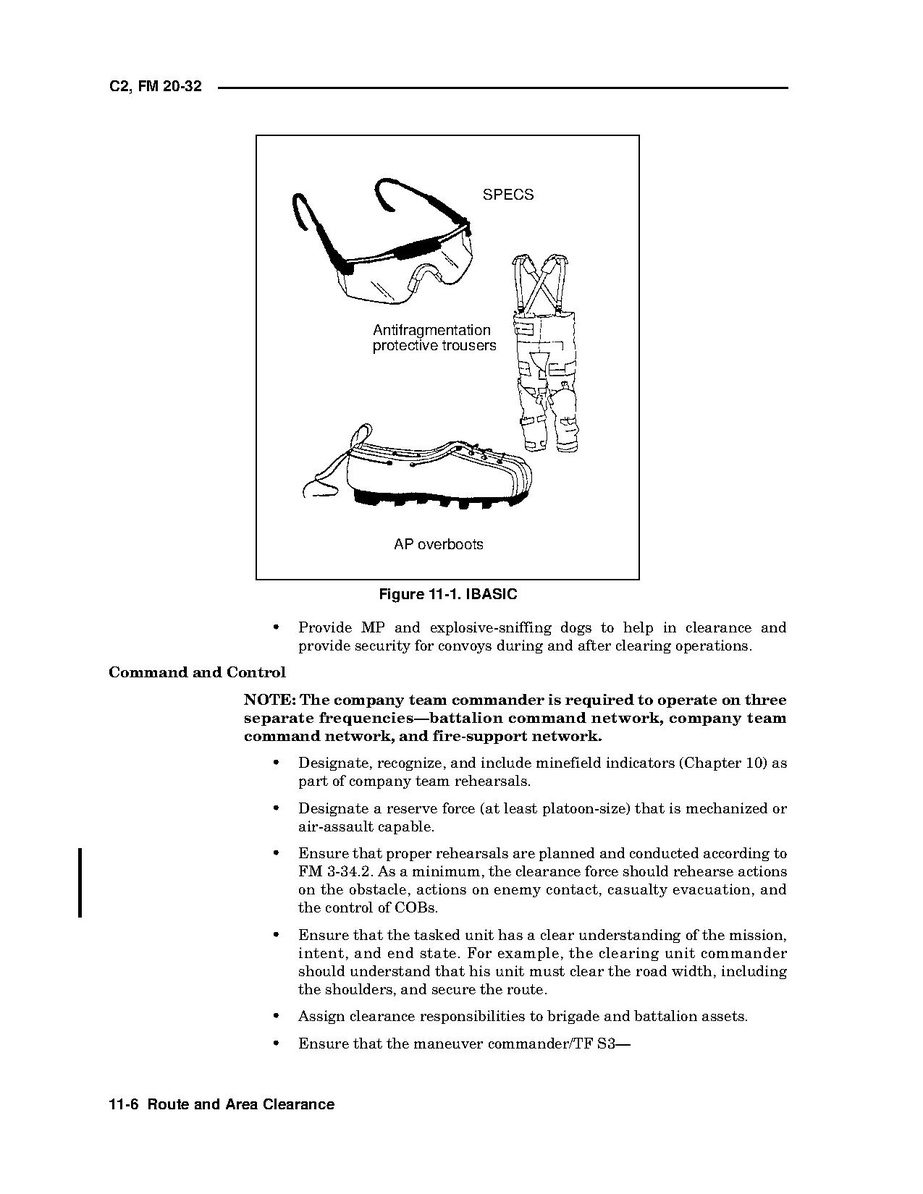 C2, FM 20-32

SPECS

Antifragmentation protective trousers

AP overboots

Figure 11-1. IBASIC

• Provide MP and explosive-sniffing dogs to help in clearance and provide security for convoys during and after clearing operations.

Command and Control

NOTE: The company team commander is required to operate on three separate frequencies—battalion command network, company team command network, and fire-support network.

• Designate, recognize, and include minefield indicators (Chapter 10) as part of company team rehearsals.

• Designate a reserve force (at least platoon-size) that is mechanized or air-assault capable.

• Ensure that proper rehearsals are planned and conducted according to FM 3-34.2. As a minimum, the clearance force should rehearse actions on the obstacle, actions on enemy contact, casualty evacuation, and the control of COBs.

• Ensure that the tasked unit has a clear understanding of the mission, intent, and end state. For example, the clearing unit commander should understand that his unit must clear the road width, including the shoulders, and secure the route.

• Assign clearance responsibilities to brigade and battalion assets.

• Ensure that the maneuver commander/TF S3—

11-6 Route and Area Clearance