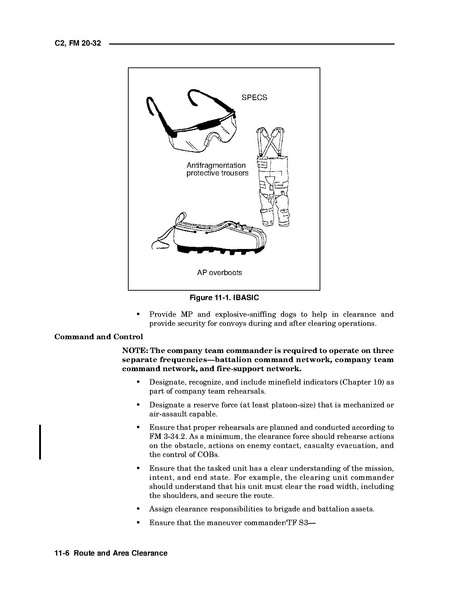 C2, FM 20-32

SPECS

Antifragmentation protective trousers

AP overboots

Figure 11-1. IBASIC

• Provide MP and explosive-sniffing dogs to help in clearance and provide security for convoys during and after clearing operations.

Command and Control

NOTE: The company team commander is required to operate on three separate frequencies—battalion command network, company team command network, and fire-support network.

• Designate, recognize, and include minefield indicators (Chapter 10) as part of company team rehearsals.

• Designate a reserve force (at least platoon-size) that is mechanized or air-assault capable.

• Ensure that proper rehearsals are planned and conducted according to FM 3-34.2. As a minimum, the clearance force should rehearse actions on the obstacle, actions on enemy contact, casualty evacuation, and the control of COBs.

• Ensure that the tasked unit has a clear understanding of the mission, intent, and end state. For example, the clearing unit commander should understand that his unit must clear the road width, including the shoulders, and secure the route.

• Assign clearance responsibilities to brigade and battalion assets.

• Ensure that the maneuver commander/TF S3—

11-6 Route and Area Clearance