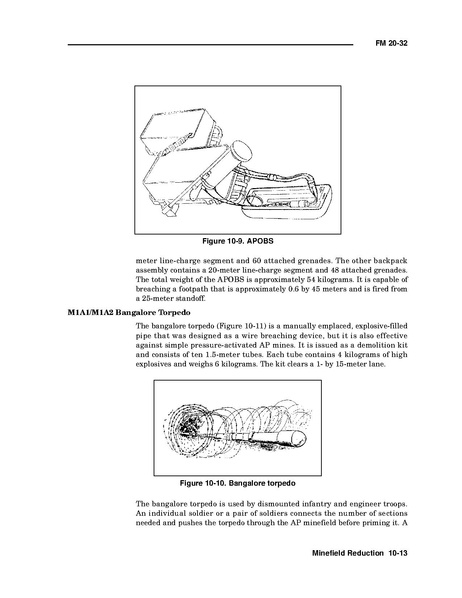 FM 20-32

Figure 10-9. APOBS

meter line-charge segment and 60 attached grenades. The other backpack assembly contains a 20-meter line-charge segment and 48 attached grenades. The total weight of the APOBS is approximately 54 kilograms. It is capable of breaching a footpath that is approximately 0.6 by 45 meters and is fired from a 25-meter standoff.

M1A1/M1A2 Bangalore Torpedo

The bangalore torpedo (Figure 10-11) is a manually emplaced, explosive-filled pipe that was designed as a wire breaching device, but it is also effective against simple pressure-activated AP mines. It is issued as a demolition kit and consists of ten 1.5-meter tubes. Each tube contains 4 kilograms of high explosives and weighs 6 kilograms. The kit clears a 1- by 15-meter lane.

Figure 10-10. Bangalore torpedo

The bangalore torpedo is used by dismounted infantry and engineer troops. An individual soldier or a pair of soldiers connects the number of sections needed and pushes the torpedo through the AP minefield before priming it. A

Minefield Reduction 10-13