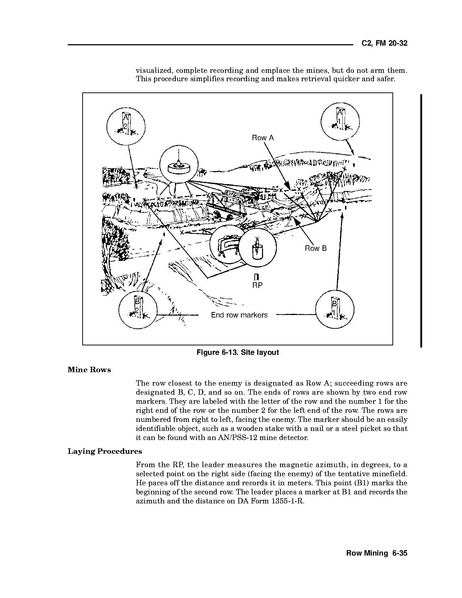 C2, FM 20-32

visualized, complete recording and emplace the mines, but do not arm them. This procedure simplifies recording and makes retrieval quicker and safer.

Row A

Row B

RP

End row markers

Figure 6-13. Site layout

Mine Rows

The row closest to the enemy is designated as Row A; succeeding rows are designated B, C, D, and so on. The ends of rows are shown by two end row markers. They are labeled with the letter of the row and the number 1 for the right end of the row or the number 2 for the left end of the row. The rows are numbered from right to left, facing the enemy. The marker should be an easily identifiable object, such as a wooden stake with a nail or a steel picket so that it can be found with an AN/PSS-12 mine detector.

Laying Procedures

From the RP, the leader measures the magnetic azimuth, in degrees, to a selected point on the right side (facing the enemy) of the tentative minefield. He paces off the distance and records it in meters. This point (B1) marks the beginning of the second row. The leader places a marker at B1 and records the azimuth and the distance on DA Form 1355-1-R.

Row Mining 6-35