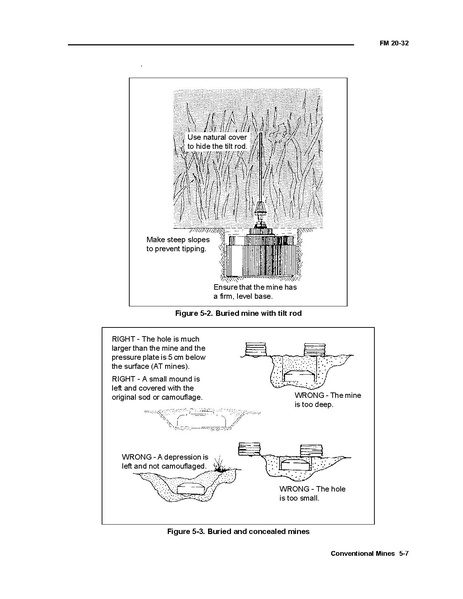 FM 20-32

Use natural cover to hide the tilt rod.

Make steep slopes to prevent tipping.

Ensure that the mine has a firm, level base.

Figure 5-2. Buried mine with tilt rod

RIGHT - The hole is much larger than the mine and the pressure plate is 5 cm below the surface (AT mines).

RIGHT - A small mound is left and covered with the original sod or camouflage.

WRONG - The mine is too deep.

WRONG - A depression is left and not camouflaged.

WRONG - The hole is too small.

Figure 5-3. Buried and concealed mines

Conventional Mines 5-7