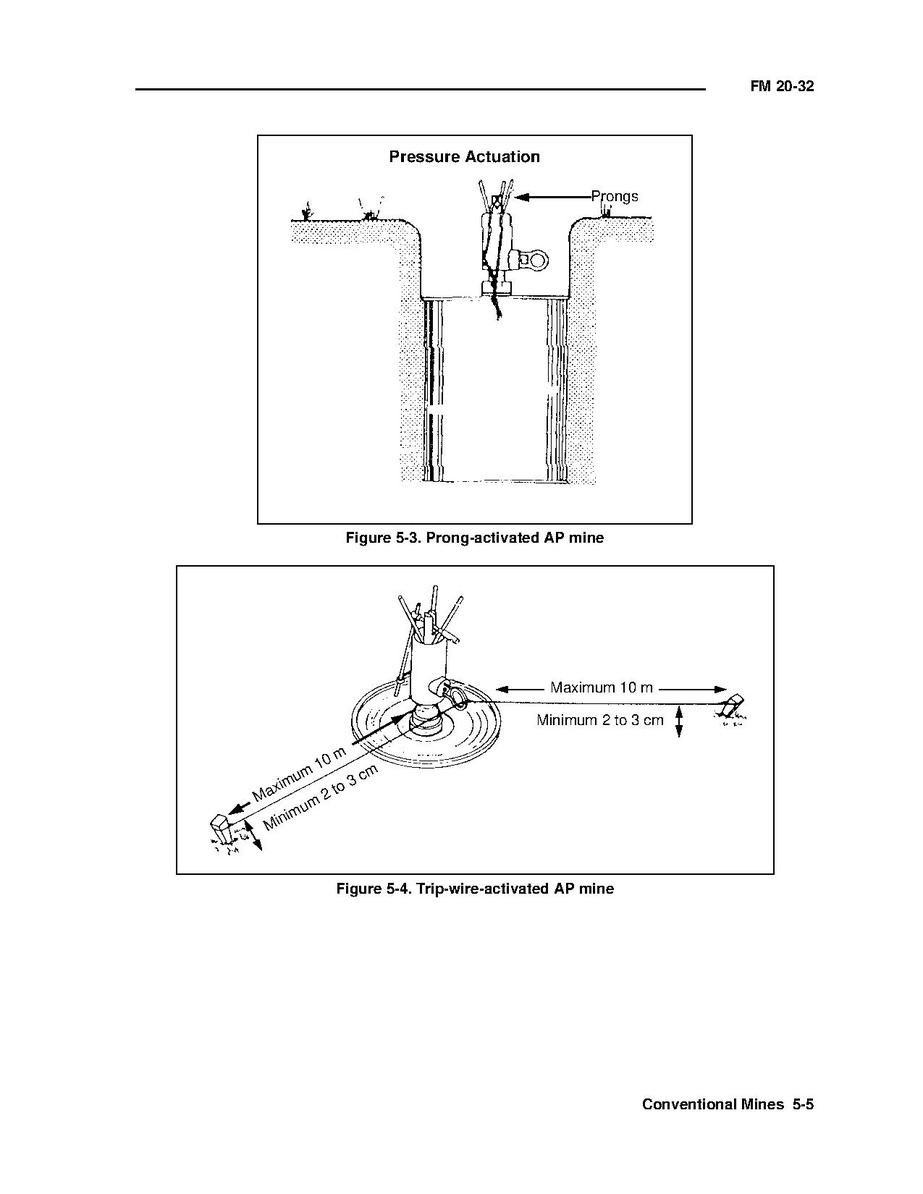 FM 20-32

Pressure Actuation

Prongs

Figure 5-3. Prong-activated AP mine

Maximum 10 m

Minimum 2 to 3 cm

Maximum 10 m

Minimum 2 to 3 cm

Figure 5-4. Trip-wire-activated AP mine

Conventional Mines 5-5