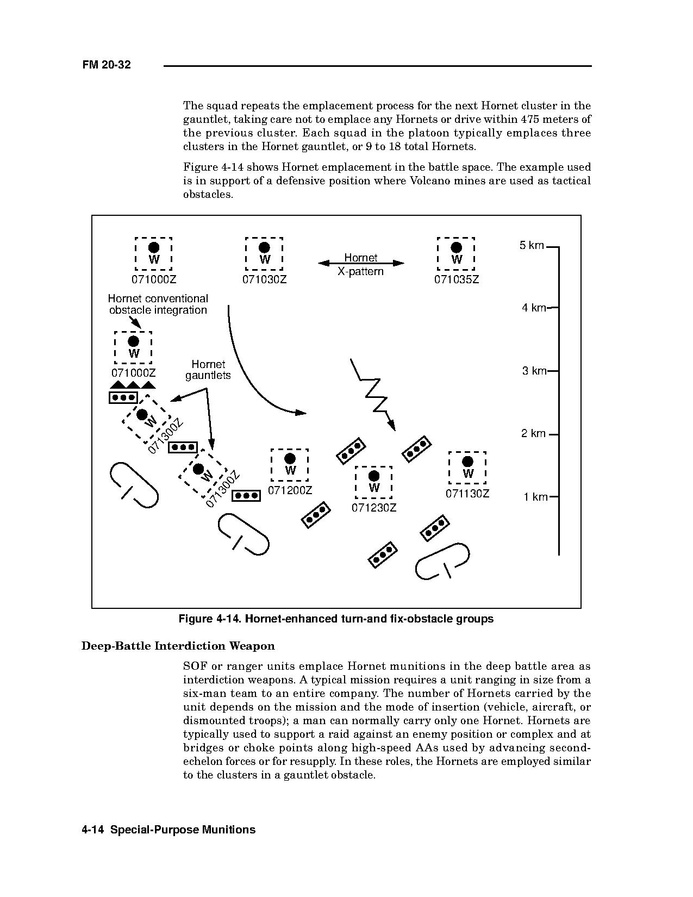 FM 20-32

The squad repeats the emplacement process for the next Hornet cluster in the gauntlet, taking care not to emplace any Hornets or drive within 475 meters of the previous cluster. Each squad in the platoon typically emplaces three clusters in the Hornet gauntlet, or 9 to 18 total Hornets.

Figure 4-14 shows Hornet emplacement in the battle space. The example used is in support of a defensive position where Volcano mines are used as tactical obstacles.

W
071000Z
W
071030Z
Hornet
X-pattern
W
071035Z
5 km
Hornet conventional obstacle integration
4 km
W
071000Z
Hornet gauntlets
3 km
W
071300Z
2 km
W
071300Z
W
071200Z
W
071230Z
W
071130Z
1 km

Figure 4-14. Hornet-enhanced turn-and fix-obstacle groups

Deep-Battle Interdiction Weapon

SOF or ranger units emplace Hornet munitions in the deep battle area as interdiction weapons. A typical mission requires a unit ranging in size from a six-man team to an entire company. The number of Hornets carried by the unit depends on the mission and the mode of insertion (vehicle, aircraft, or dismounted troops); a man can normally carry only one Hornet. Hornets are typically used to support a raid against an enemy position or complex and at bridges or choke points along high-speed AAs used by advancing second-echelon forces or for resupply. In these roles, the Hornets are employed similar to the clusters in a gauntlet obstacle.

4-14 Special-Purpose Munitions