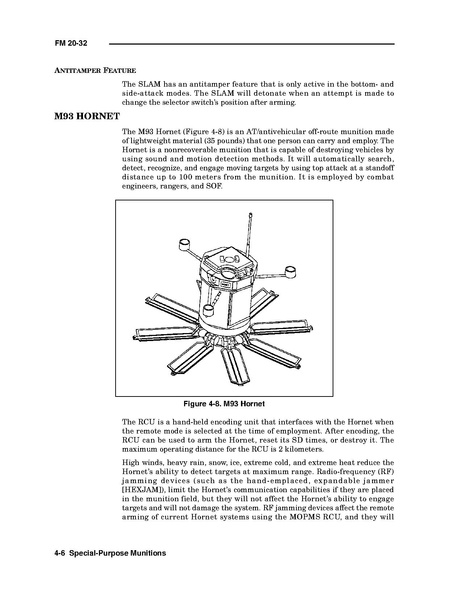 FM 20-32

ANTITAMPER FEATURE

The SLAM has an antitamper feature that is only active in the bottom- and side-attack modes. The SLAM will detonate when an attempt is made to change the selector switch's position after arming.

M93 HORNET

The M93 Hornet (Figure 4-8) is an AT/antivehicular off-route munition made of lightweight material (35 pounds) that one person can carry and employ. The Hornet is a nonrecoverable munition that is capable of destroying vehicles by using sound and motion detection methods. It will automatically search, detect, recognize, and engage moving targets by using top attack at a standoff distance up to 100 meters from the munition. It is employed by combat engineers, rangers, and SOF.

Figure 4-8. M93 Hornet

The RCU is a hand-held encoding unit that interfaces with the Hornet when the remote mode is selected at the time of employment. After encoding, the RCU can be used to arm the Hornet, reset its SD times, or destroy it. The maximum operating distance for the RCU is 2 kilometers.

High winds, heavy rain, snow, ice, extreme cold, and extreme heat reduce the Hornet's ability to detect targets at maximum range. Radio-frequency (RF) jamming devices (such as the hand-emplaced, expandable jammer [HEXJAM]), limit the Hornet's communication capabilities if they are placed in the munition field, but they will not affect the Hornet's ability to engage targets and will not damage the system. RF jamming devices affect the remote arming of current Hornet systems using the MOPMS RCU, and they will

4-6 Special-Purpose Munitions