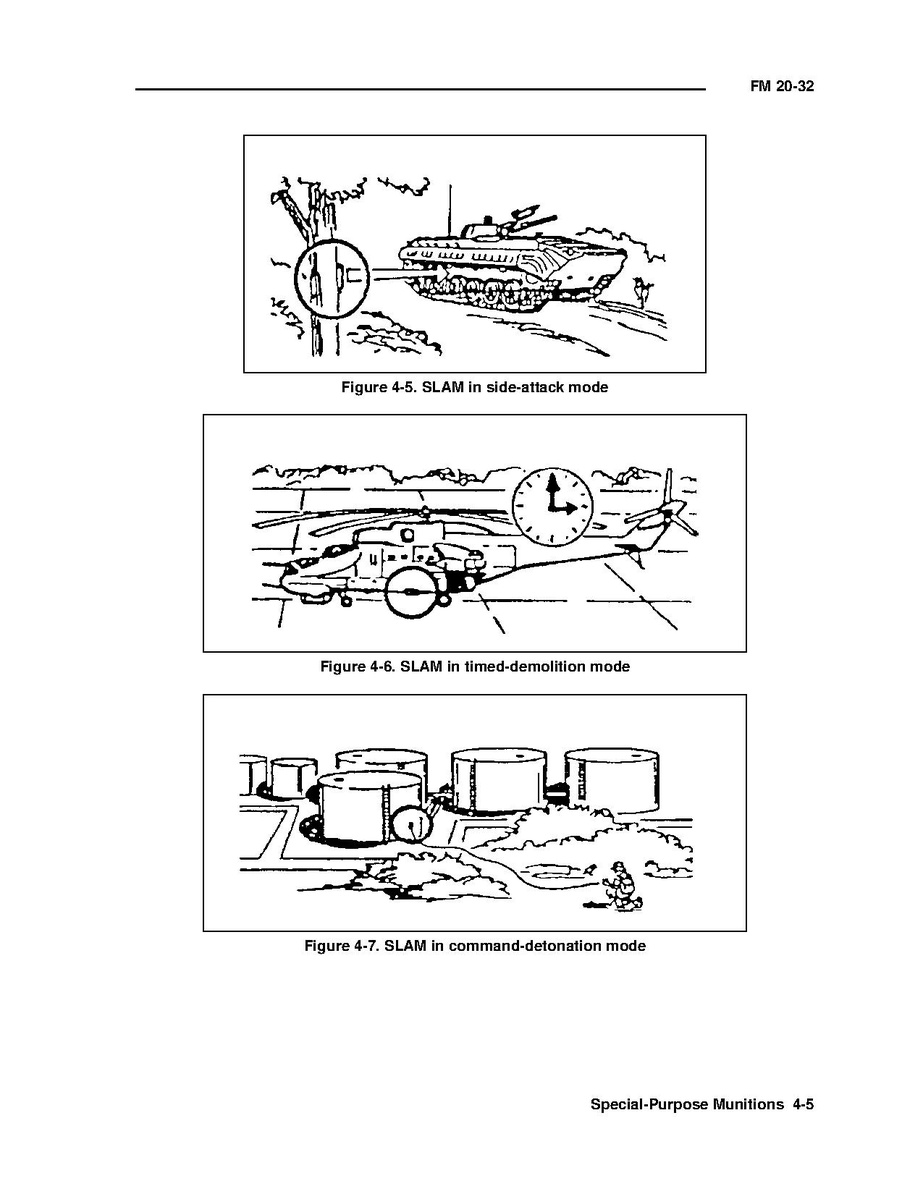 FM 20-32

Figure 4-5. SLAM in side-attack mode

Figure 4-6. SLAM in timed-demolition mode

Figure 4-7. SLAM in command-detonation mode

Special-Purpose Munitions 4-5