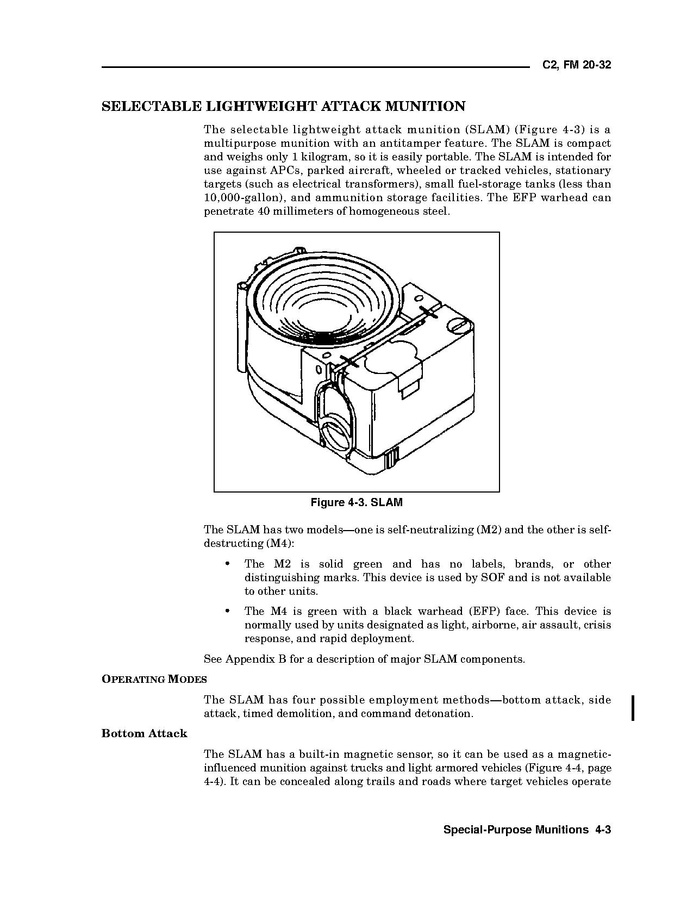 C2, FM 20-32

SELECTABLE LIGHTWEIGHT ATTACK MUNITION

The selectable lightweight attack munition (SLAM) (Figure 4-3) is a multipurpose munition with an antitamper feature. The SLAM is compact and weighs only 1 kilogram, so it is easily portable. The SLAM is intended for use against APCs, parked aircraft, wheeled or tracked vehicles, stationary targets (such as electrical transformers), small fuel-storage tanks (less than 10,000-gallon), and ammunition storage facilities. The EFP warhead can penetrate 40 millimeters of homogeneous steel.

Figure 4-3. SLAM

The SLAM has two models—one is self-neutralizing (M2) and the other is self-destructing (M4):

• The M2 is solid green and has no labels, brands, or other distinguishing marks. This device is used by SOF and is not available to other units.

• The M4 is green with a black warhead (EFP) face. This device is normally used by units designated as light, airborne, air assault, crisis response, and rapid deployment.

See Appendix B for a description of major SLAM components.

OPERATING MODES

The SLAM has four possible employment methods—bottom attack, side attack, timed demolition, and command detonation.

Bottom Attack

The SLAM has a built-in magnetic sensor, so it can be used as a magnetic-influenced munition against trucks and light armored vehicles (Figure 4-4, page 4-4). It can be concealed along trails and roads where target vehicles operate

Special-Purpose Munitions 4-3