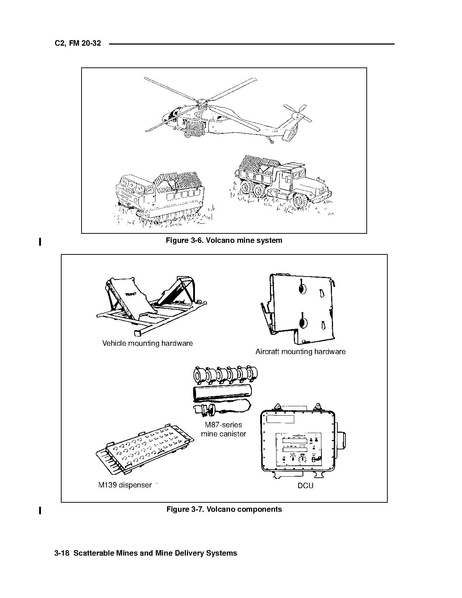 C2, FM 20-32

Figure 3-6. Volcano mine system

Vehicle mounting hardware

Aircraft mounting hardware

M87-series mine canister

M139 dispenser

DCU

Figure 3-7. Volcano components

3-18 Scatterable Mines and Mine Delivery Systems