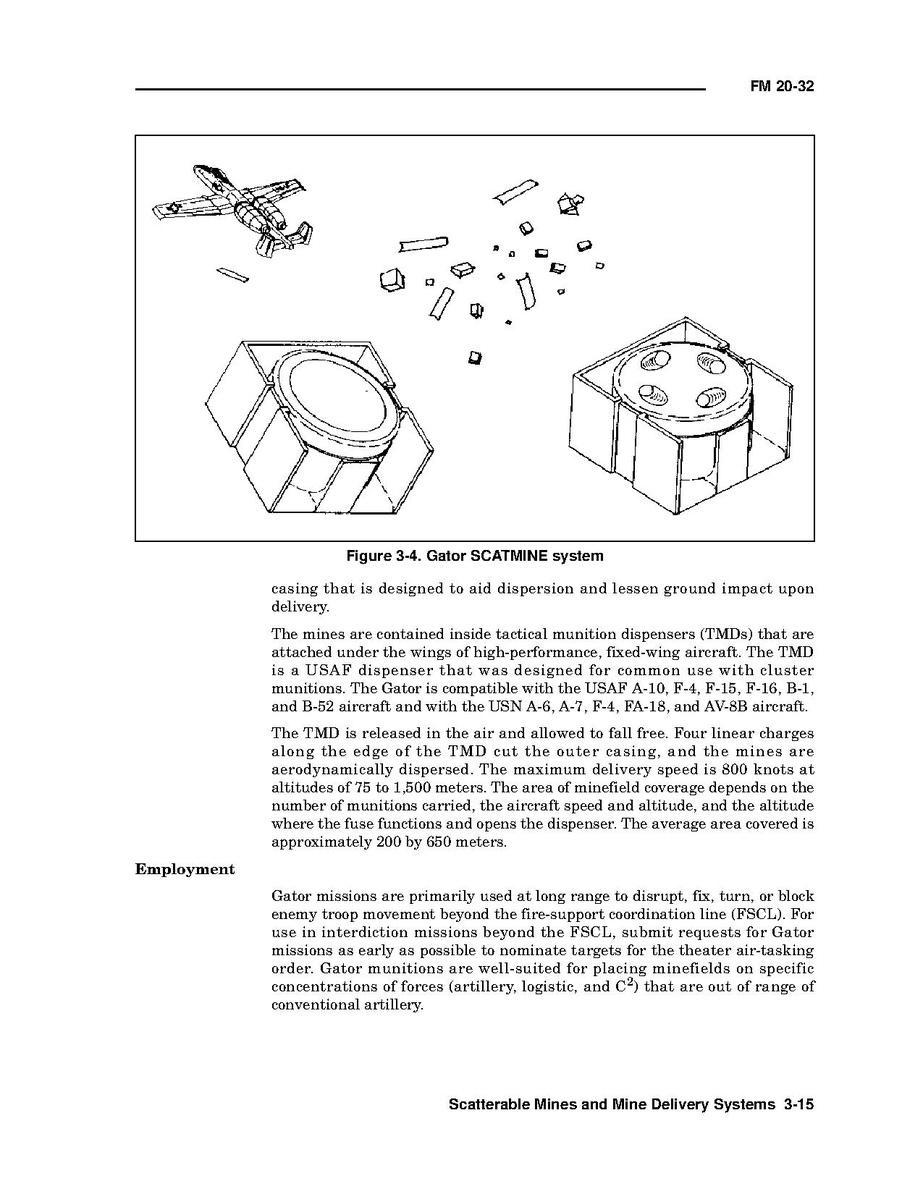 FM 20-32

Figure 3-4. Gator SCATMINE system

casing that is designed to aid dispersion and lessen ground impact upon delivery.

The mines are contained inside tactical munition dispensers (TMDs) that are attached under the wings of high-performance, fixed-wing aircraft. The TMD is a USAF dispenser that was designed for common use with cluster munitions. The Gator is compatible with the USAF A-10, F-4, F-15, F-16, B-1, and B-52 aircraft and with the USN A-6, A-7, F-4, FA-18, and AV-8B aircraft.

The TMD is released in the air and allowed to fall free. Four linear charges along the edge of the TMD cut the outer casing, and the mines are aerodynamically dispersed. The maximum delivery speed is 800 knots at altitudes of 75 to 1,500 meters. The area of minefield coverage depends on the number of munitions carried, the aircraft speed and altitude, and the altitude where the fuse functions and opens the dispenser. The average area covered is approximately 200 by 650 meters.

Employment

Gator missions are primarily used at long range to disrupt, fix, turn, or block enemy troop movement beyond the fire-support coordination line (FSCL). For use in interdiction missions beyond the FSCL, submit requests for Gator missions as early as possible to nominate targets for the theater air-tasking order. Gator munitions are well-suited for placing minefields on specific concentrations of forces (artillery, logistic, and $C^2$) that are out of range of conventional artillery.

Scatterable Mines and Mine Delivery Systems 3-15