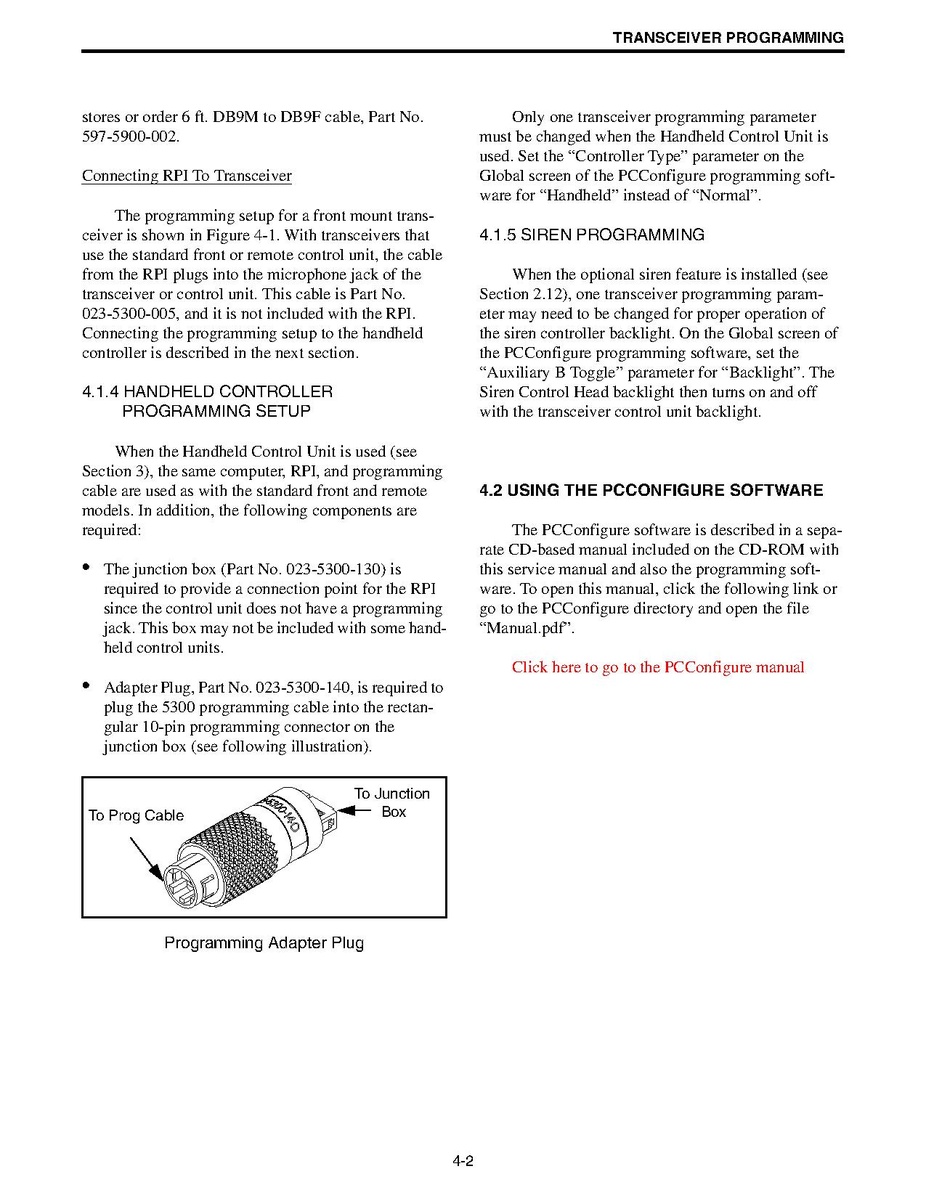 TRANSCEIVER PROGRAMMING

stores or order 6 ft. DB9M to DB9F cable, Part No. 597-5900-002.

Connecting RPI To Transceiver

The programming setup for a front mount transceiver is shown in Figure 4-1. With transceivers that use the standard front or remote control unit, the cable from the RPI plugs into the microphone jack of the transceiver or control unit. This cable is Part No. 023-5300-005, and it is not included with the RPI. Connecting the programming setup to the handheld controller is described in the next section.

4.1.4 HANDHELD CONTROLLER PROGRAMMING SETUP

When the Handheld Control Unit is used (see Section 3), the same computer, RPI, and programming cable are used as with the standard front and remote models. In addition, the following components are required:

• The junction box (Part No. 023-5300-130) is required to provide a connection point for the RPI since the control unit does not have a programming jack. This box may not be included with some handheld control units.

• Adapter Plug, Part No. 023-5300-140, is required to plug the 5300 programming cable into the rectangular 10-pin programming connector on the junction box (see following illustration).

To Prog Cable

5300-140

To Junction Box

Programming Adapter Plug

Only one transceiver programming parameter must be changed when the Handheld Control Unit is used. Set the “Controller Type” parameter on the Global screen of the PCConfigure programming software for “Handheld” instead of “Normal”.

4.1.5 SIREN PROGRAMMING

When the optional siren feature is installed (see Section 2.12), one transceiver programming parameter may need to be changed for proper operation of the siren controller backlight. On the Global screen of the PCConfigure programming software, set the “Auxiliary B Toggle” parameter for “Backlight”. The Siren Control Head backlight then turns on and off with the transceiver control unit backlight.

4.2 USING THE PCCONFIGURE SOFTWARE

The PCConfigure software is described in a separate CD-based manual included on the CD-ROM with this service manual and also the programming software. To open this manual, click the following link or go to the PCConfigure directory and open the file “Manual.pdf”.

Click here to go to the PCConfigure manual

4-2