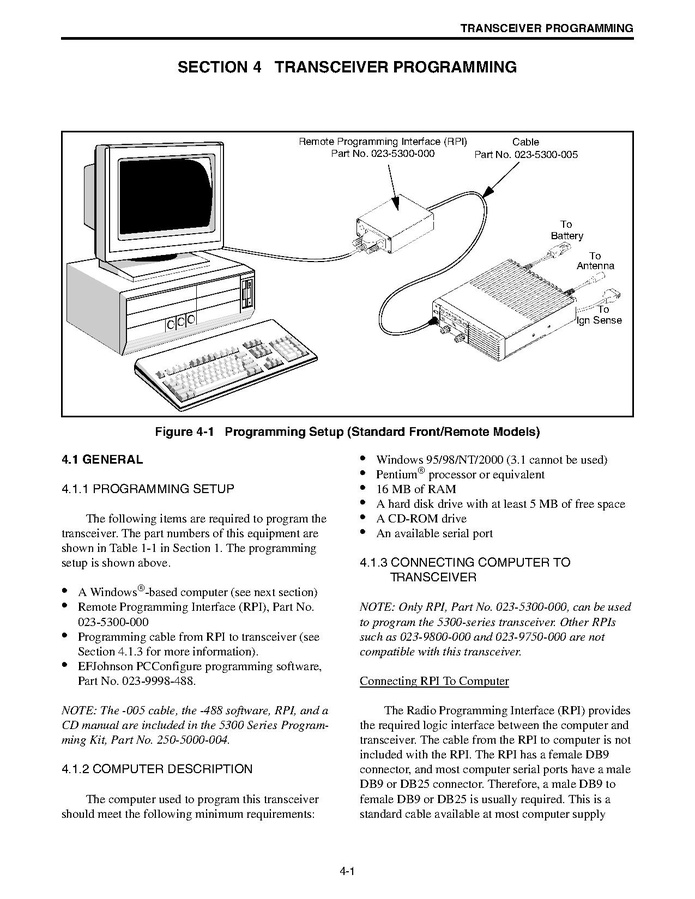 TRANSCEIVER PROGRAMMING

SECTION 4 TRANSCEIVER PROGRAMMING

Remote Programming Interface (RPI)
Part No. 023-5300-000

Cable
Part No. 023-5300-005

To
Battery

To
Antenna

To
Ign Sense

Figure 4-1 Programming Setup (Standard Front/Remote Models)

4.1 GENERAL

4.1.1 PROGRAMMING SETUP

The following items are required to program the transceiver. The part numbers of this equipment are shown in Table 1-1 in Section 1. The programming setup is shown above.

• A Windows®-based computer (see next section)
• Remote Programming Interface (RPI), Part No. 023-5300-000
• Programming cable from RPI to transceiver (see Section 4.1.3 for more information).
• EFJohnson PCConfigure programming software, Part No. 023-9998-488.

NOTE: The -005 cable, the -488 software, RPI, and a CD manual are included in the 5300 Series Programming Kit, Part No. 250-5000-004.

4.1.2 COMPUTER DESCRIPTION

The computer used to program this transceiver should meet the following minimum requirements:

• Windows 95/98/NT/2000 (3.1 cannot be used)
• Pentium® processor or equivalent
• 16 MB of RAM
• A hard disk drive with at least 5 MB of free space
• A CD-ROM drive
• An available serial port

4.1.3 CONNECTING COMPUTER TO TRANSCEIVER

NOTE: Only RPI, Part No. 023-5300-000, can be used to program the 5300-series transceiver. Other RPIs such as 023-9800-000 and 023-9750-000 are not compatible with this transceiver.

Connecting RPI To Computer

The Radio Programming Interface (RPI) provides the required logic interface between the computer and transceiver. The cable from the RPI to computer is not included with the RPI. The RPI has a female DB9 connector, and most computer serial ports have a male DB9 or DB25 connector. Therefore, a male DB9 to female DB9 or DB25 is usually required. This is a standard cable available at most computer supply

4-1