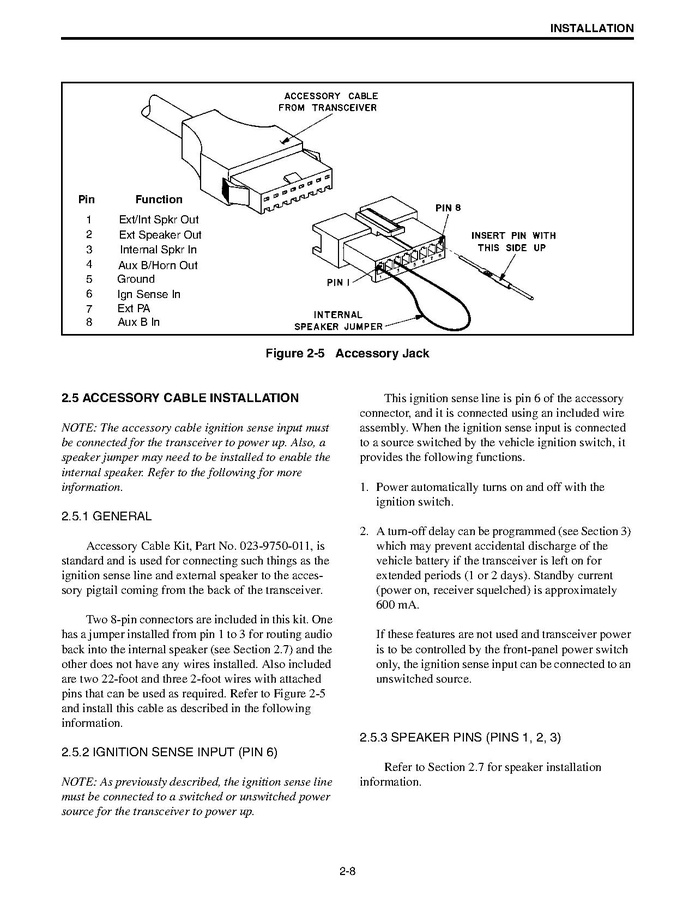 INSTALLATION

ACCESSORY CABLE FROM TRANSCEIVER

| Pin | Function |
|---|---|
| 1 | Ext/Int Spkr Out |
| 2 | Ext Speaker Out |
| 3 | Internal Spkr In |
| 4 | Aux B/Horn Out |
| 5 | Ground |
| 6 | Ign Sense In |
| 7 | Ext PA |
| 8 | Aux B In |

PIN 8

INSERT PIN WITH THIS SIDE UP

PIN 1

INTERNAL SPEAKER JUMPER

Figure 2-5 Accessory Jack

2.5 ACCESSORY CABLE INSTALLATION

NOTE: The accessory cable ignition sense input must be connected for the transceiver to power up. Also, a speaker jumper may need to be installed to enable the internal speaker. Refer to the following for more information.

2.5.1 GENERAL

Accessory Cable Kit, Part No. 023-9750-011, is standard and is used for connecting such things as the ignition sense line and external speaker to the accessory pigtail coming from the back of the transceiver.

Two 8-pin connectors are included in this kit. One has a jumper installed from pin 1 to 3 for routing audio back into the internal speaker (see Section 2.7) and the other does not have any wires installed. Also included are two 22-foot and three 2-foot wires with attached pins that can be used as required. Refer to Figure 2-5 and install this cable as described in the following information.

2.5.2 IGNITION SENSE INPUT (PIN 6)

NOTE: As previously described, the ignition sense line must be connected to a switched or unswitched power source for the transceiver to power up.

This ignition sense line is pin 6 of the accessory connector, and it is connected using an included wire assembly. When the ignition sense input is connected to a source switched by the vehicle ignition switch, it provides the following functions.

1. Power automatically turns on and off with the ignition switch.

2. A turn-off delay can be programmed (see Section 3) which may prevent accidental discharge of the vehicle battery if the transceiver is left on for extended periods (1 or 2 days). Standby current (power on, receiver squelched) is approximately 600 mA.

If these features are not used and transceiver power is to be controlled by the front-panel power switch only, the ignition sense input can be connected to an unswitched source.

2.5.3 SPEAKER PINS (PINS 1, 2, 3)

Refer to Section 2.7 for speaker installation information.

2-8