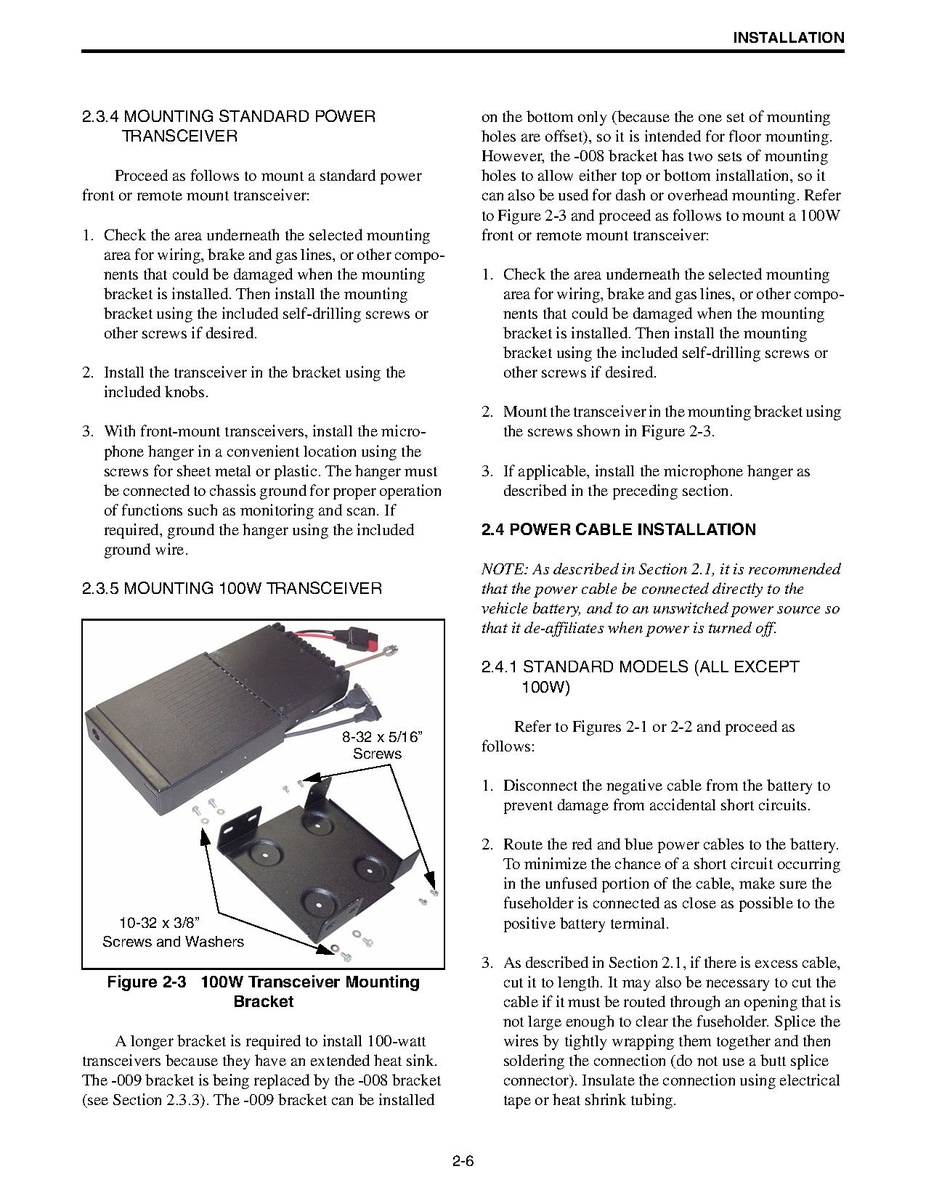 INSTALLATION

2.3.4 MOUNTING STANDARD POWER TRANSCEIVER

Proceed as follows to mount a standard power front or remote mount transceiver:

1. Check the area underneath the selected mounting area for wiring, brake and gas lines, or other components that could be damaged when the mounting bracket is installed. Then install the mounting bracket using the included self-drilling screws or other screws if desired.

2. Install the transceiver in the bracket using the included knobs.

3. With front-mount transceivers, install the microphone hanger in a convenient location using the screws for sheet metal or plastic. The hanger must be connected to chassis ground for proper operation of functions such as monitoring and scan. If required, ground the hanger using the included ground wire.

2.3.5 MOUNTING 100W TRANSCEIVER

8-32 x 5/16" Screws

10-32 x 3/8" Screws and Washers

Figure 2-3 100W Transceiver Mounting Bracket

A longer bracket is required to install 100-watt transceivers because they have an extended heat sink. The -009 bracket is being replaced by the -008 bracket (see Section 2.3.3). The -009 bracket can be installed on the bottom only (because the one set of mounting holes are offset), so it is intended for floor mounting. However, the -008 bracket has two sets of mounting holes to allow either top or bottom installation, so it can also be used for dash or overhead mounting. Refer to Figure 2-3 and proceed as follows to mount a 100W front or remote mount transceiver:

1. Check the area underneath the selected mounting area for wiring, brake and gas lines, or other components that could be damaged when the mounting bracket is installed. Then install the mounting bracket using the included self-drilling screws or other screws if desired.

2. Mount the transceiver in the mounting bracket using the screws shown in Figure 2-3.

3. If applicable, install the microphone hanger as described in the preceding section.

2.4 POWER CABLE INSTALLATION

NOTE: As described in Section 2.1, it is recommended that the power cable be connected directly to the vehicle battery, and to an unswitched power source so that it de-affiliates when power is turned off.

2.4.1 STANDARD MODELS (ALL EXCEPT 100W)

Refer to Figures 2-1 or 2-2 and proceed as follows:

1. Disconnect the negative cable from the battery to prevent damage from accidental short circuits.

2. Route the red and blue power cables to the battery. To minimize the chance of a short circuit occurring in the unfused portion of the cable, make sure the fuseholder is connected as close as possible to the positive battery terminal.

3. As described in Section 2.1, if there is excess cable, cut it to length. It may also be necessary to cut the cable if it must be routed through an opening that is not large enough to clear the fuseholder. Splice the wires by tightly wrapping them together and then soldering the connection (do not use a butt splice connector). Insulate the connection using electrical tape or heat shrink tubing.

2-6