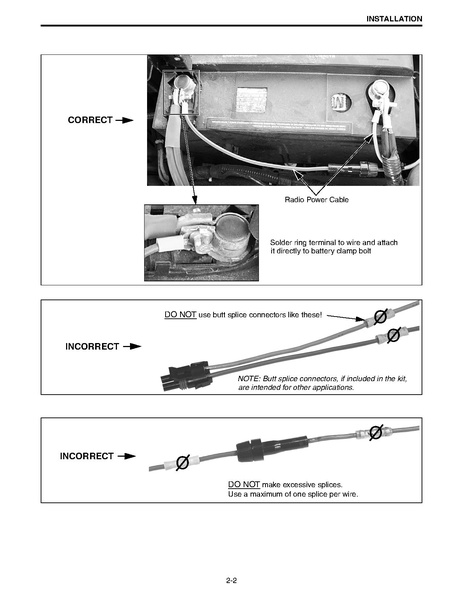 INSTALLATION

CORRECT

Radio Power Cable

Solder ring terminal to wire and attach it directly to battery clamp bolt

DO NOT use butt splice connectors like these!

INCORRECT

NOTE: Butt splice connectors, if included in the kit, are intended for other applications.

INCORRECT

DO NOT make excessive splices.
Use a maximum of one splice per wire.

2-2