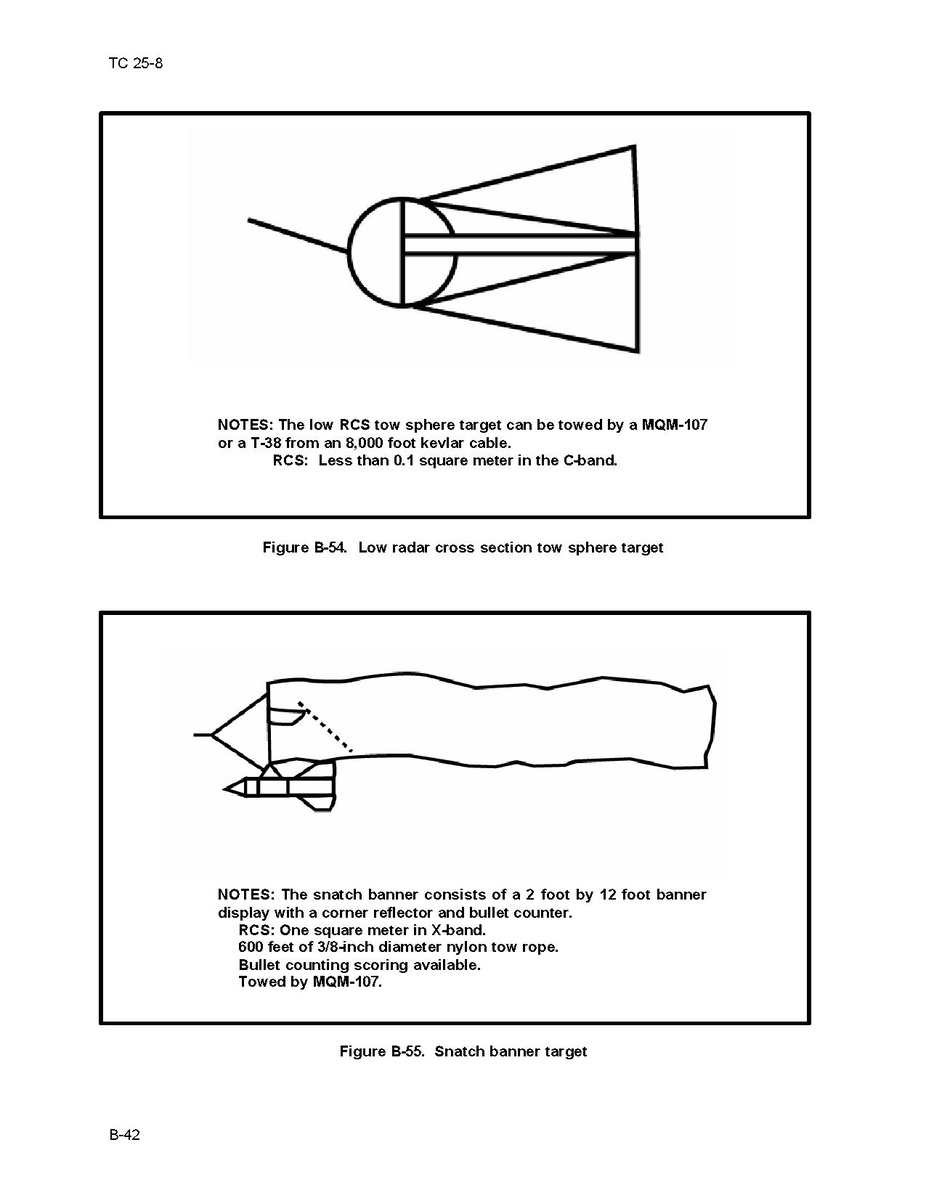 TC 25-8

NOTES: The low RCS tow sphere target can be towed by a MQM-107 or a T-38 from an 8,000 foot kevlar cable.
RCS: Less than 0.1 square meter in the C-band.

Figure B-54. Low radar cross section tow sphere target

NOTES: The snatch banner consists of a 2 foot by 12 foot banner display with a corner reflector and bullet counter.
RCS: One square meter in X-band.
600 feet of 3/8-inch diameter nylon tow rope.
Bullet counting scoring available.
Towed by MQM-107.

Figure B-55. Snatch banner target

B-42