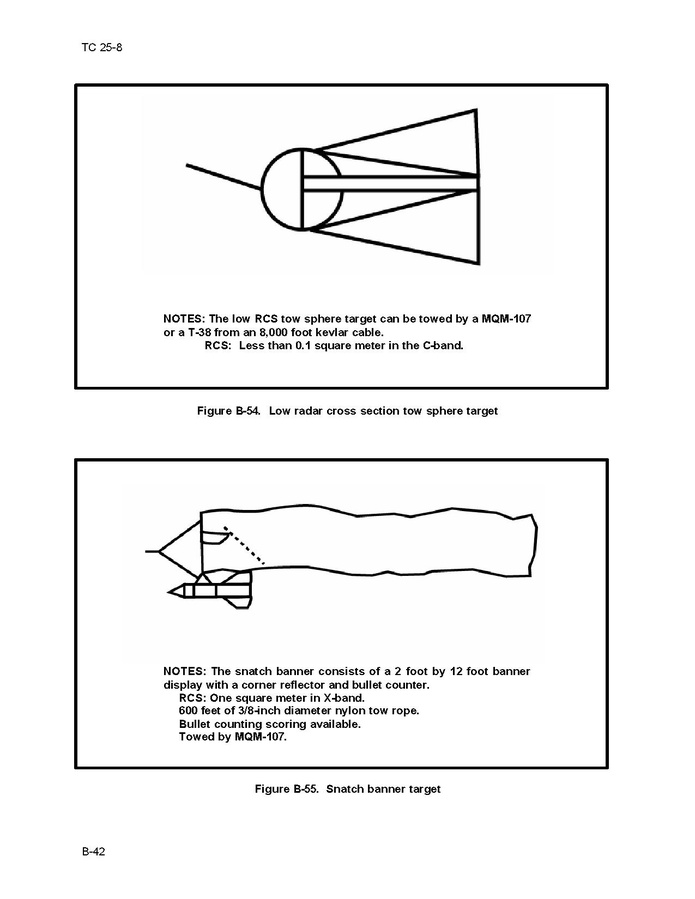 TC 25-8

NOTES: The low RCS tow sphere target can be towed by a MQM-107 or a T-38 from an 8,000 foot kevlar cable.
RCS: Less than 0.1 square meter in the C-band.

Figure B-54. Low radar cross section tow sphere target

NOTES: The snatch banner consists of a 2 foot by 12 foot banner display with a corner reflector and bullet counter.
RCS: One square meter in X-band.
600 feet of 3/8-inch diameter nylon tow rope.
Bullet counting scoring available.
Towed by MQM-107.

Figure B-55. Snatch banner target

B-42