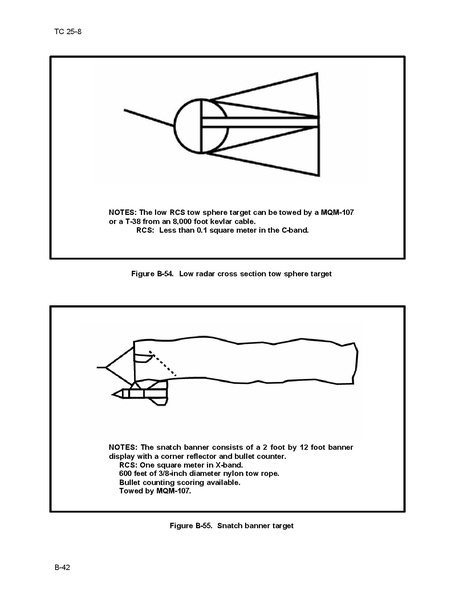 TC 25-8

NOTES: The low RCS tow sphere target can be towed by a MQM-107 or a T-38 from an 8,000 foot kevlar cable.
RCS: Less than 0.1 square meter in the C-band.

Figure B-54. Low radar cross section tow sphere target

NOTES: The snatch banner consists of a 2 foot by 12 foot banner display with a corner reflector and bullet counter.
RCS: One square meter in X-band.
600 feet of 3/8-inch diameter nylon tow rope.
Bullet counting scoring available.
Towed by MQM-107.

Figure B-55. Snatch banner target

B-42